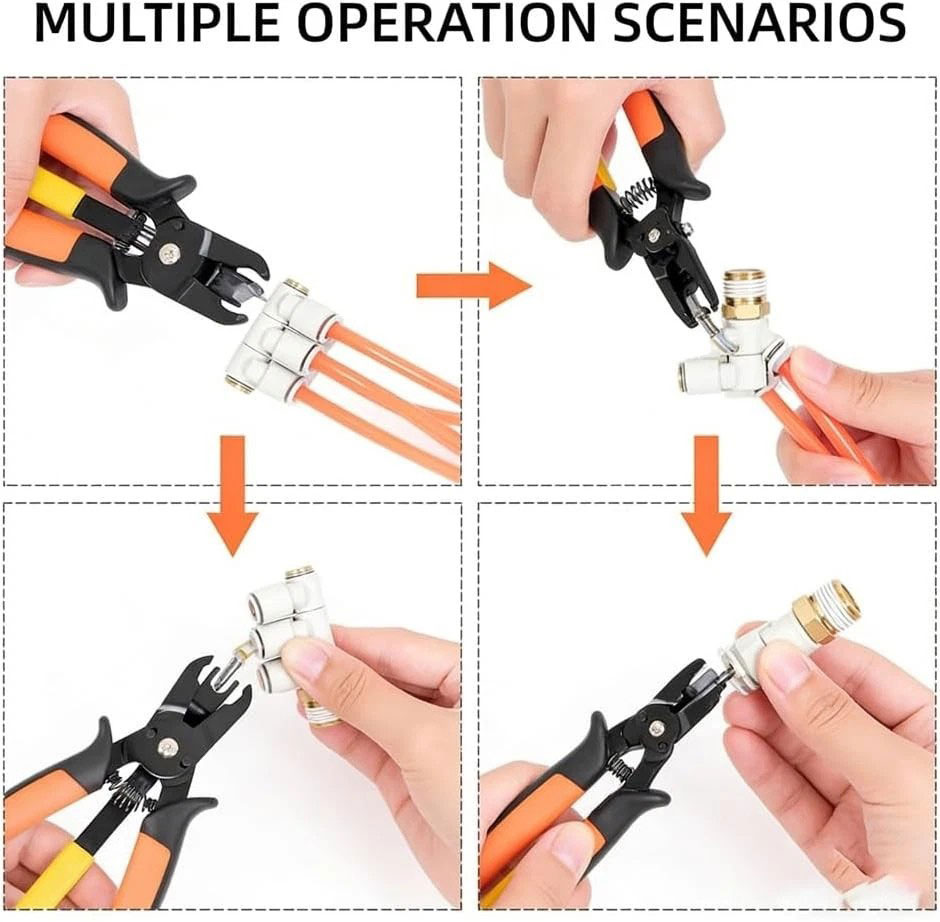 MULTIPLE OPERATION SCENARIOS