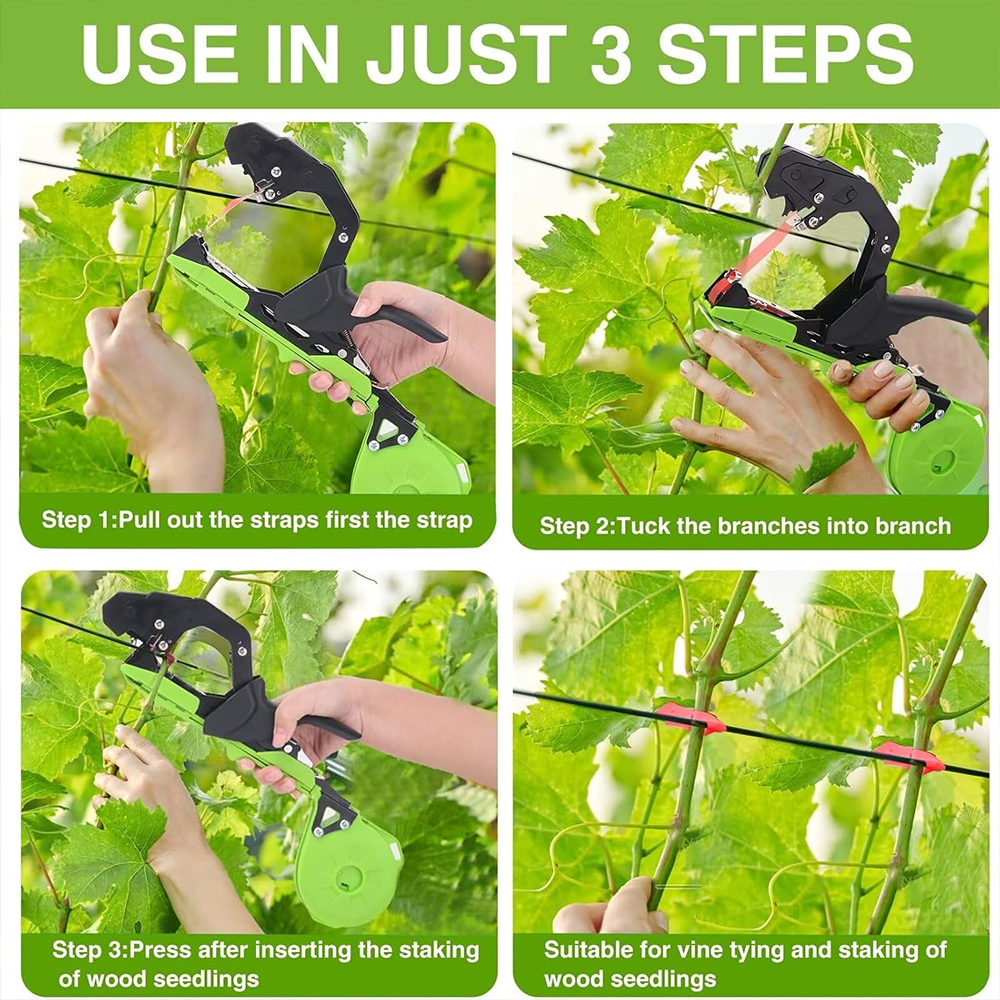 USE IN JUST 3 STEPS

Step 1:Pull out the straps first the strap

Step 2:Tuck the branches into branch

Step 3:Press after inserting the staking of wood seedlings

Suitable for vine tying and staking of wood seedlings