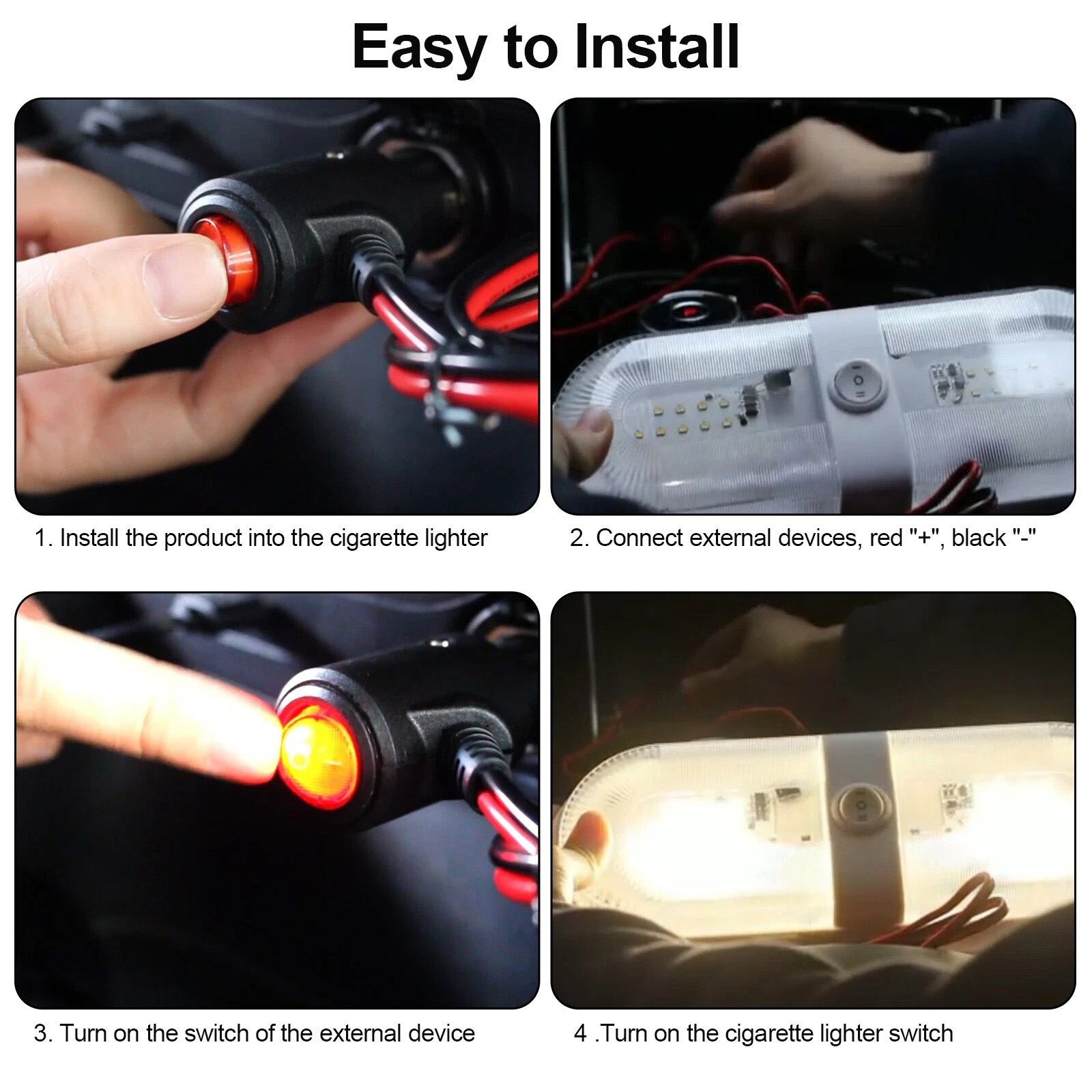 Easy to Install

1. Install the product into the cigarette lighter

2. Connect external devices, red "+", black "-"

3. Turn on the switch of the external device

4 .Turn on the cigarette lighter switch