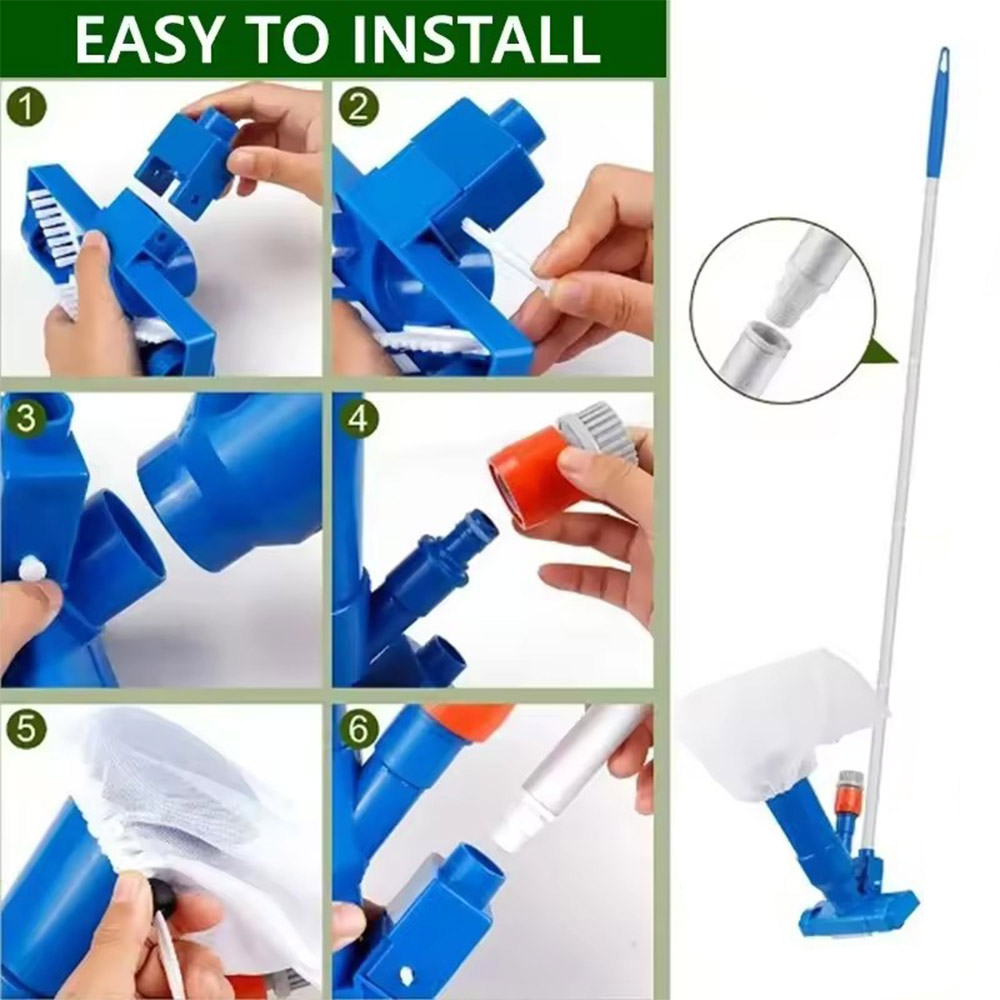 EASY TO INSTALL

1

2

3

4

5

6