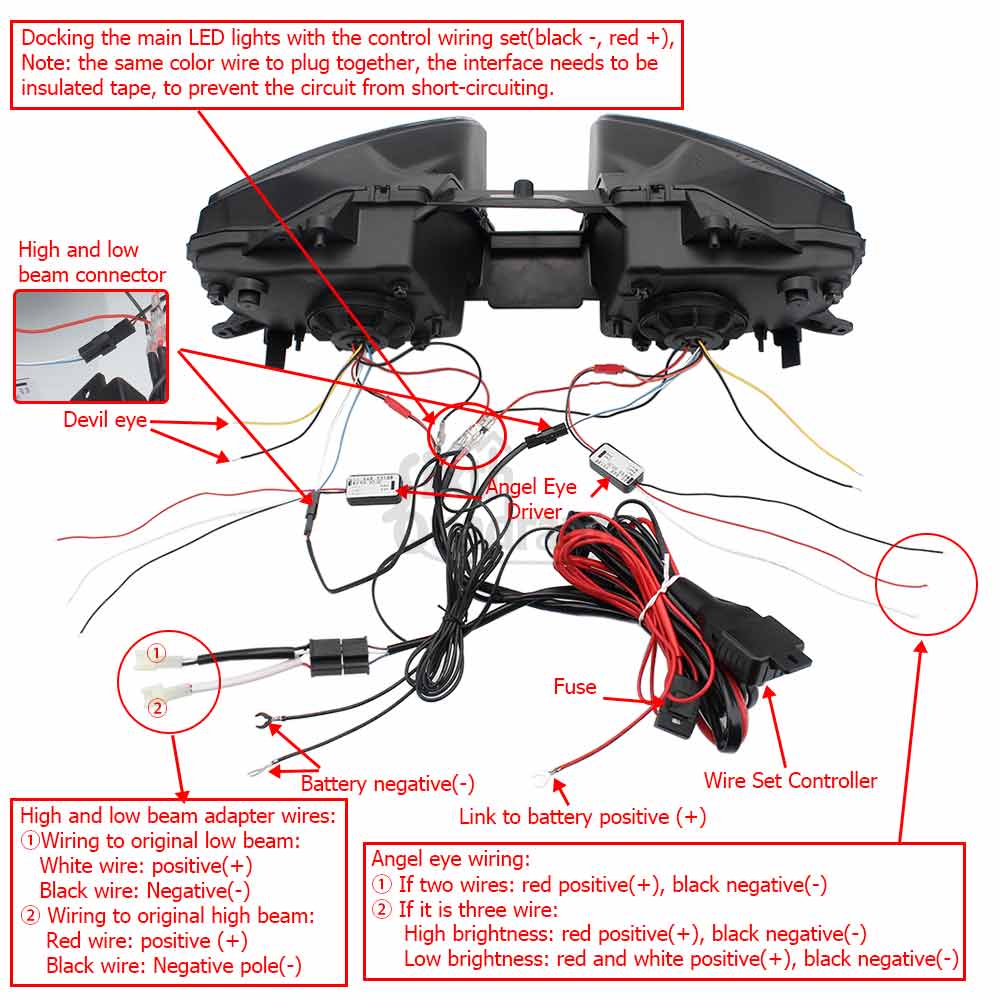 Docking the main LED lights with the control wiring set(black -, red +), Note: the same color wire to plug together, the interface needs to be insulated tape, to prevent the circuit from short-circuiting.

High and low beam connector

Devil eye

Angel Eye Driver

①

②

Fuse

Battery negative(-)

Wire Set Controller

Link to battery positive (+)

High and low beam adapter wires:
①Wiring to original low beam:
White wire: positive(+)
Black wire: Negative(-)
② Wiring to original high beam:
Red wire: positive (+)
Black wire: Negative pole(-)

Angel eye wiring:
① If two wires: red positive(+), black negative(-)
② If it is three wire:
High brightness: red positive(+), black negative(-)
Low brightness: red and white positive(+), black negative(-)