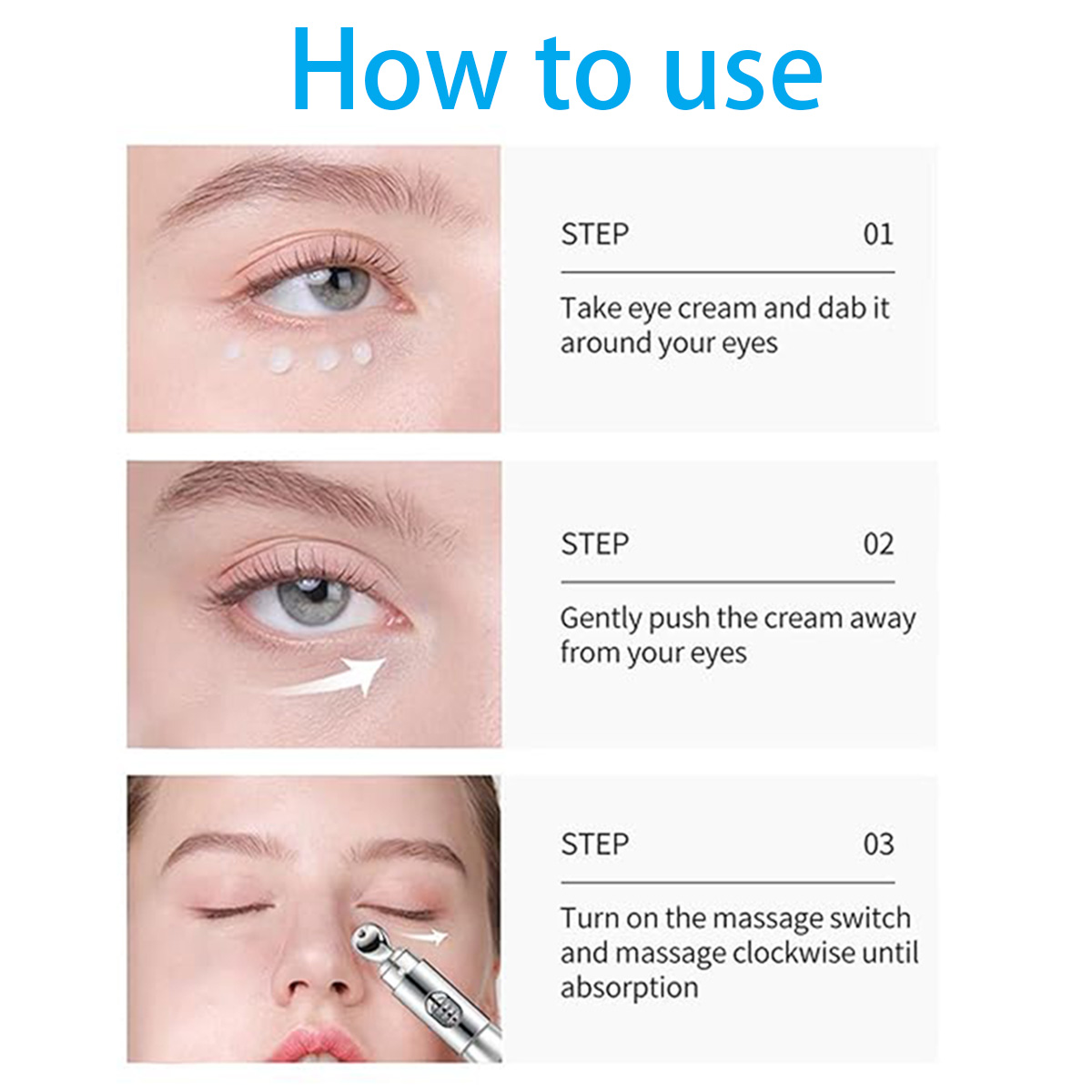 How to use

STEP 01

Take eye cream and dab it around your eyes

STEP 02

Gently push the cream away from your eyes

STEP 03

Turn on the massage switch and massage clockwise until absorption