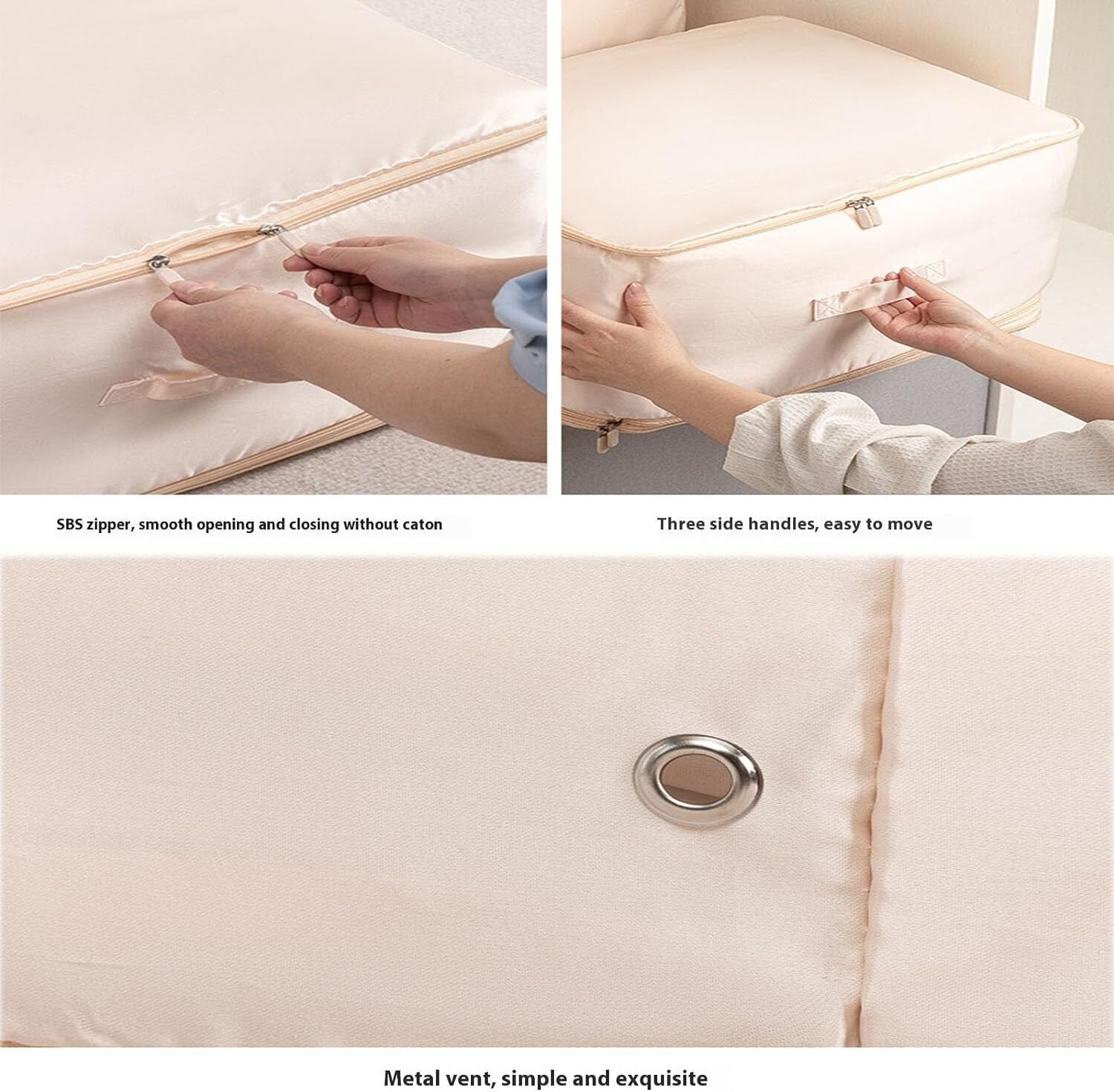 SBS zipper, smooth opening and closing without caton

Three side handles, easy to move

Metal vent, simple and exquisite