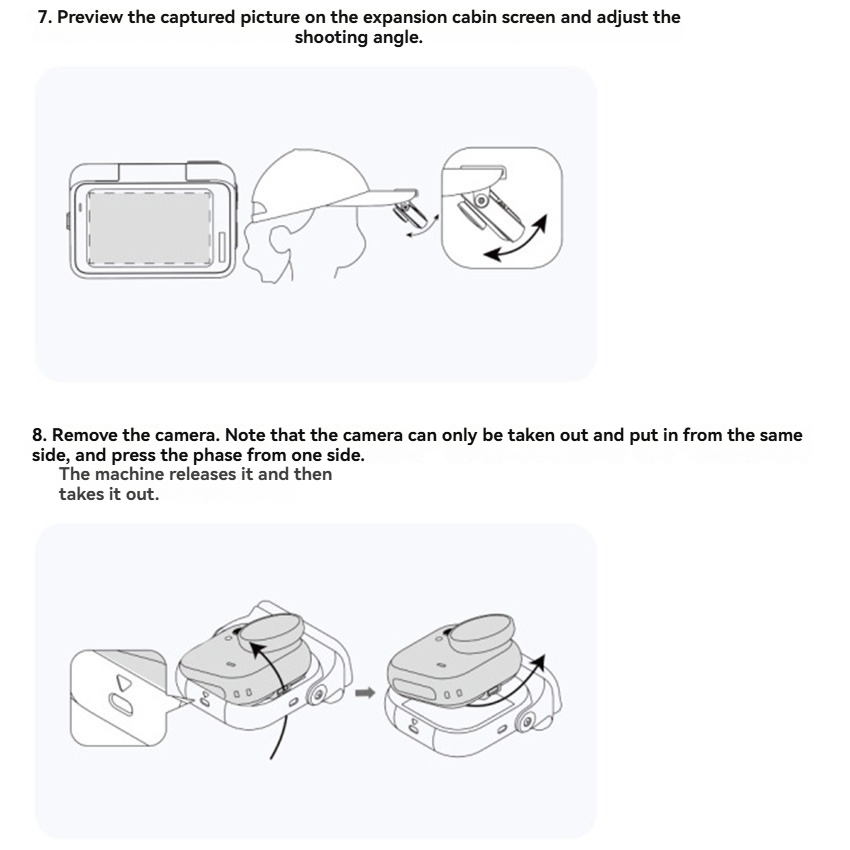 7. Preview the captured picture on the expansion cabin screen and adjust the shooting angle.

8. Remove the camera. Note that the camera can only be taken out and put in from the same side, and press the phase from one side.
The machine releases it and then takes it out.