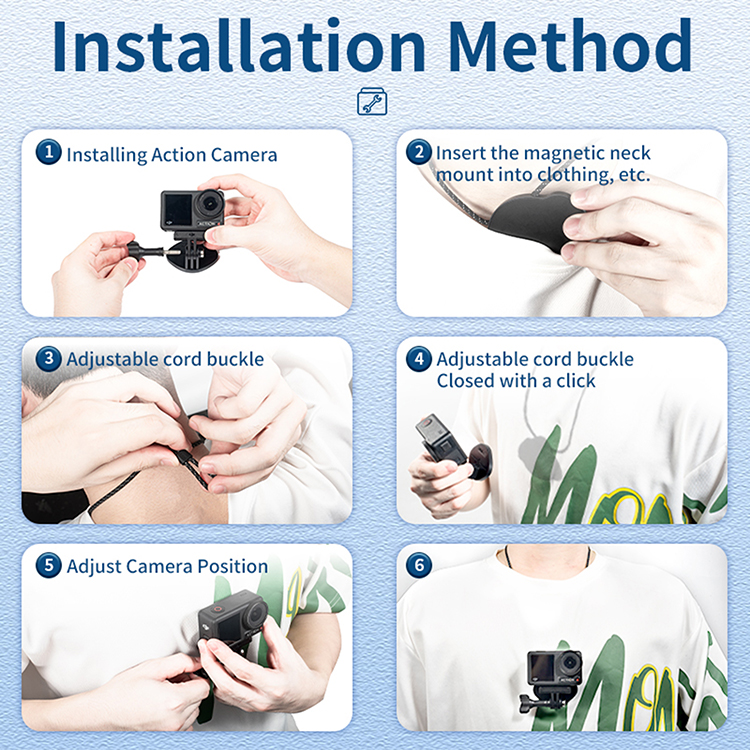 Installation Method

1 Installing Action Camera

2 Insert the magnetic neck mount into clothing, etc.

3 Adjustable cord buckle

4 Adjustable cord buckle Closed with a click

5 Adjust Camera Position

6