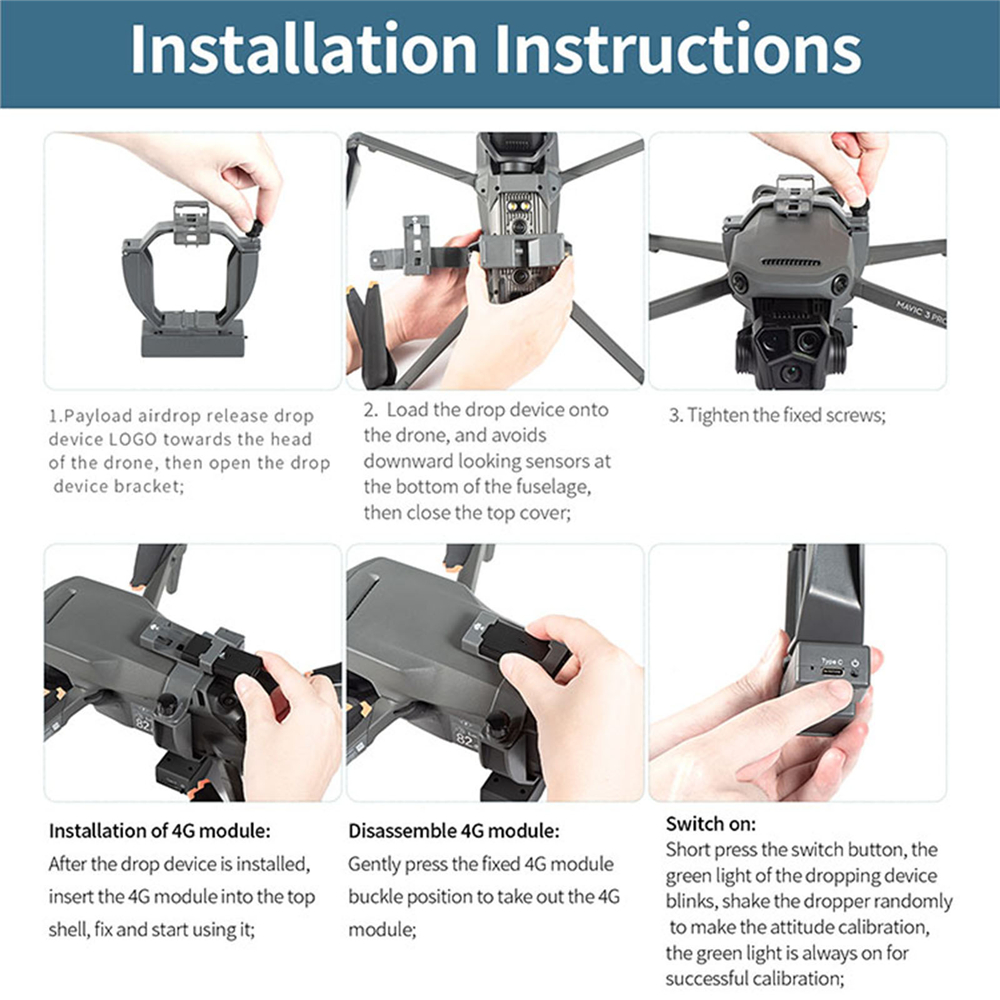 Installation Instructions

MAVIC 3 PRO

1.Payload airdrop release drop device LOGO towards the head of the drone, then open the drop device bracket;

2. Load the drop device onto the drone, and avoids downward looking sensors at the bottom of the fuselage, then close the top cover;

3. Tighten the fixed screws;

82

82

Type C

Installation of 4G module:
After the drop device is installed, insert the 4G module into the top shell, fix and start using it;

Disassemble 4G module:
Gently press the fixed 4G module buckle position to take out the 4G module;

Switch on:
Short press the switch button, the green light of the dropping device blinks, shake the dropper randomly to make the attitude calibration, the green light is always on for successful calibration;