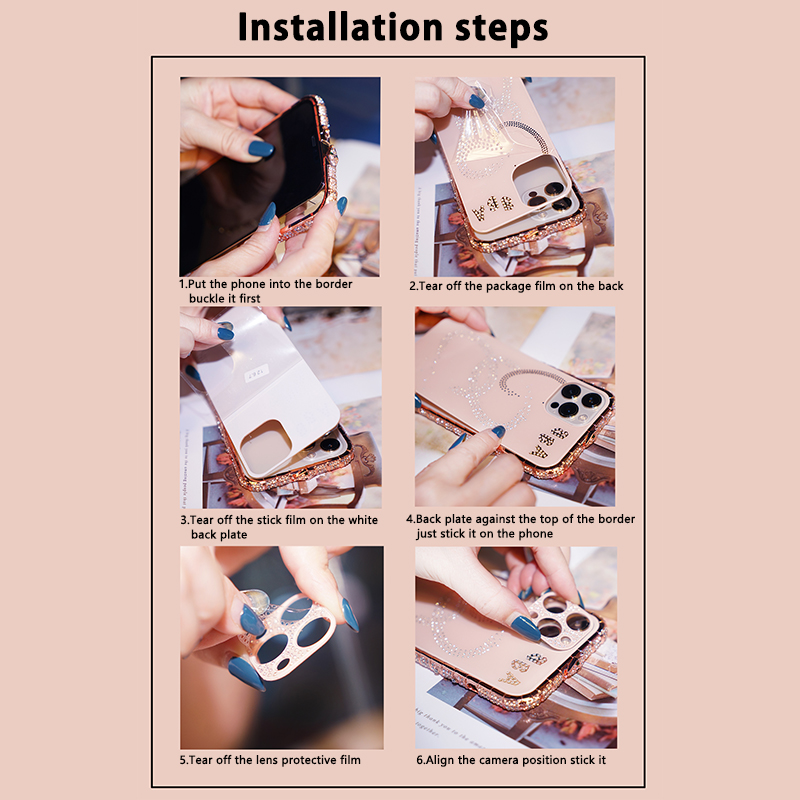 Installation steps

1.Put the phone into the border buckle it first

2.Tear off the package film on the back

3.Tear off the stick film on the white back plate

4.Back plate against the top of the border just stick it on the phone

5.Tear off the lens protective film

6.Align the camera position stick it