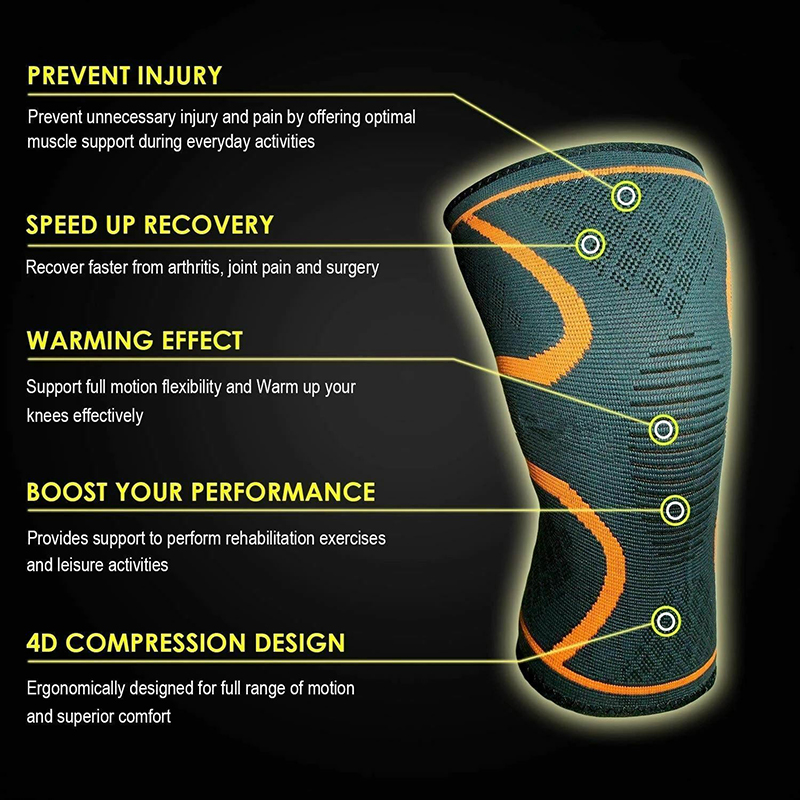 PREVENT INJURY

Prevent unnecessary injury and pain by offering optimal muscle support during everyday activities

SPEED UP RECOVERY

Recover faster from arthritis, joint pain and surgery

WARMING EFFECT

Support full motion flexibility and Warm up your knees effectively

BOOST YOUR PERFORMANCE

Provides support to perform rehabilitation exercises and leisure activities

4D COMPRESSION DESIGN

Ergonomically designed for full range of motion and superior comfort