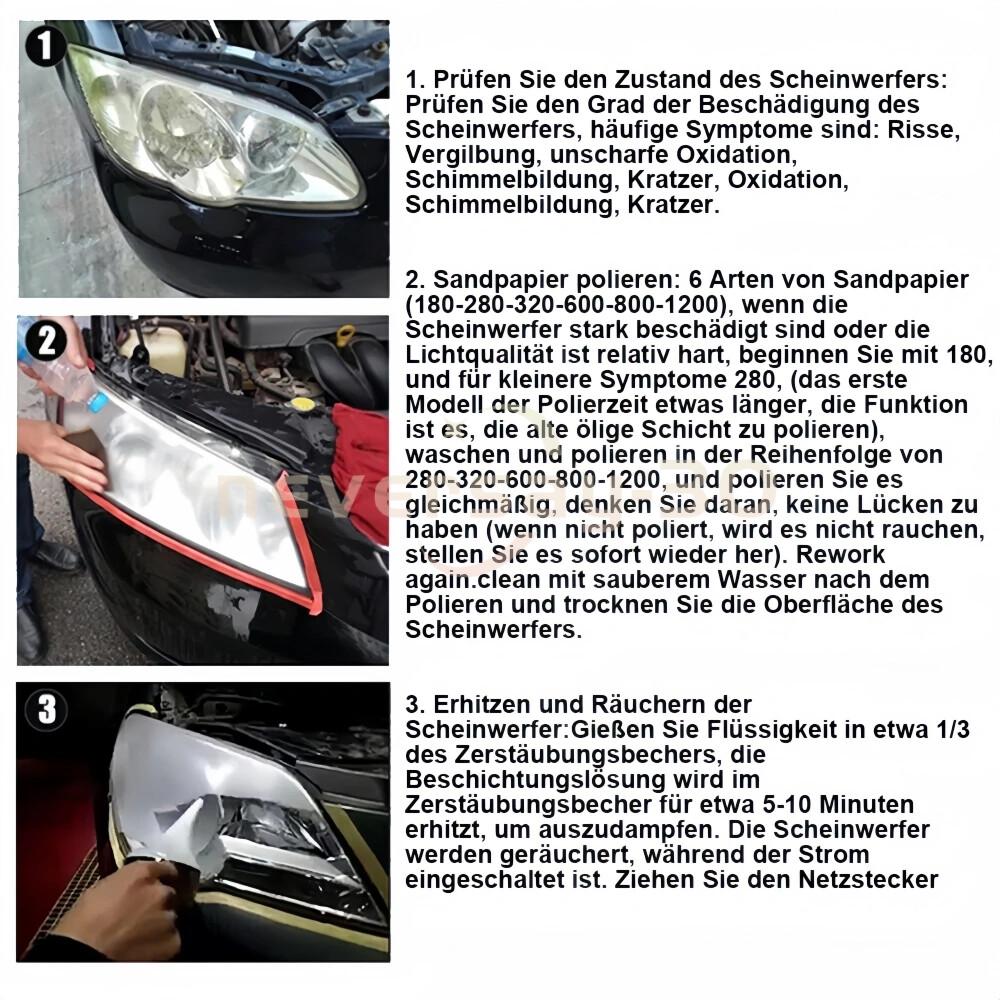 1

1. Prüfen Sie den Zustand des Scheinwerfers: Prüfen Sie den Grad der Beschädigung des Scheinwerfers, häufige Symptome sind: Risse, Vergilbung, unscharfe Oxidation, Schimmelbildung, Kratzer, Oxidation, Schimmelbildung, Kratzer.

2

2. Sandpapier polieren: 6 Arten von Sandpapier (180-280-320-600-800-1200), wenn die Scheinwerfer stark beschädigt sind oder die Lichtqualität ist relativ hart, beginnen Sie mit 180, und für kleinere Symptome 280, (das erste Modell der Polierzeit etwas länger, die Funktion ist es, die alte ölige Schicht zu polieren), waschen und polieren in der Reihenfolge von 280-320-600-800-1200, und polieren Sie es gleichmäßig, denken Sie daran, keine Lücken zu haben (wenn nicht poliert, wird es nicht rauchen, stellen Sie es sofort wieder her). Rework again.clean mit sauberem Wasser nach dem Polieren und trocknen Sie die Oberfläche des Scheinwerfers.

3

3. Erhitzen und Räuchern der Scheinwerfer:Gießen Sie Flüssigkeit in etwa 1/3 des Zerstäubungsbechers, die Beschichtungslösung wird im Zerstäubungsbecher für etwa 5-10 Minuten erhitzt, um auszudampfen. Die Scheinwerfer werden geräuchert, während der Strom eingeschaltet ist. Ziehen Sie den Netzstecker