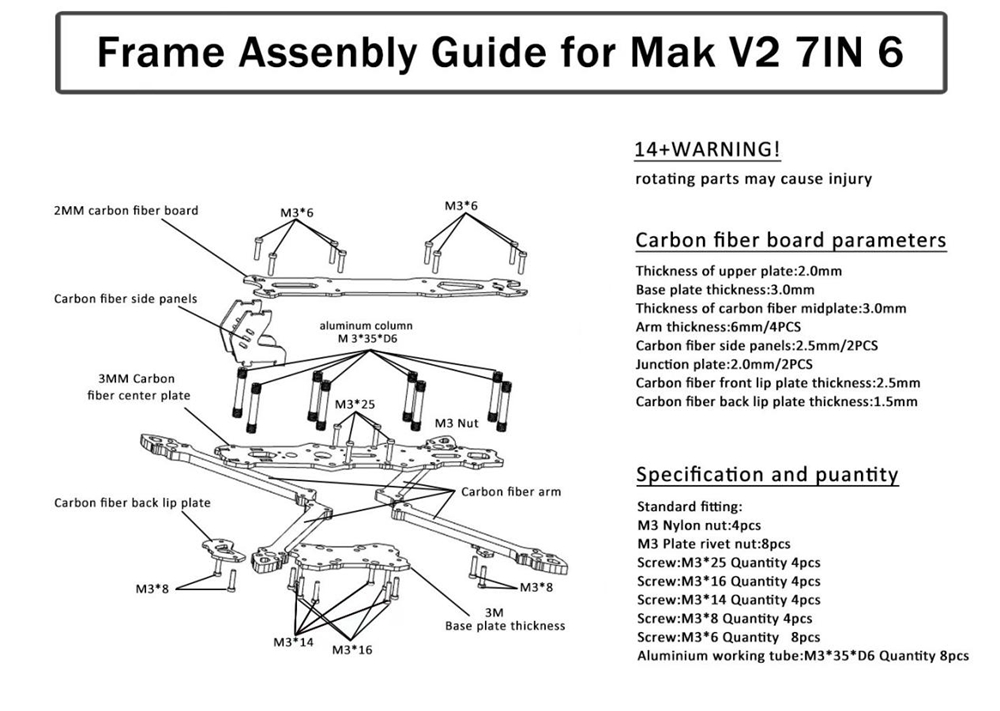 Frame Assenbly Guide for Mak V2 7IN 6

2MM carbon fiber board

M3*6

M3*6

Carbon fiber side panels

aluminum column
M 3*35*D6

3MM Carbon fiber center plate

M3*25

M3 Nut

Carbon fiber arm

Carbon fiber back lip plate

M3*8

M3*8

3M
Base plate thickness

M3*14

M3*16

14+WARNING!
rotating parts may cause injury

Carbon fiber board parameters
Thickness of upper plate:2.0mm
Base plate thickness:3.0mm
Thickness of carbon fiber midplate:3.0mm
Arm thickness:6mm/4PCS
Carbon fiber side panels:2.5mm/2PCS
Junction plate:2.0mm/2PCS
Carbon fiber front lip plate thickness:2.5mm
Carbon fiber back lip plate thickness:1.5mm

Specification and puantity
Standard fitting:
M3 Nylon nut:4pcs
M3 Plate rivet nut:8pcs
Screw:M3*25 Quantity 4pcs
Screw:M3*16 Quantity 4pcs
Screw:M3*14 Quantity 4pcs
Screw:M3*8 Quantity 4pcs
Screw:M3*6 Quantity 8pcs
Aluminium working tube:M3*35*D6 Quantity 8pcs