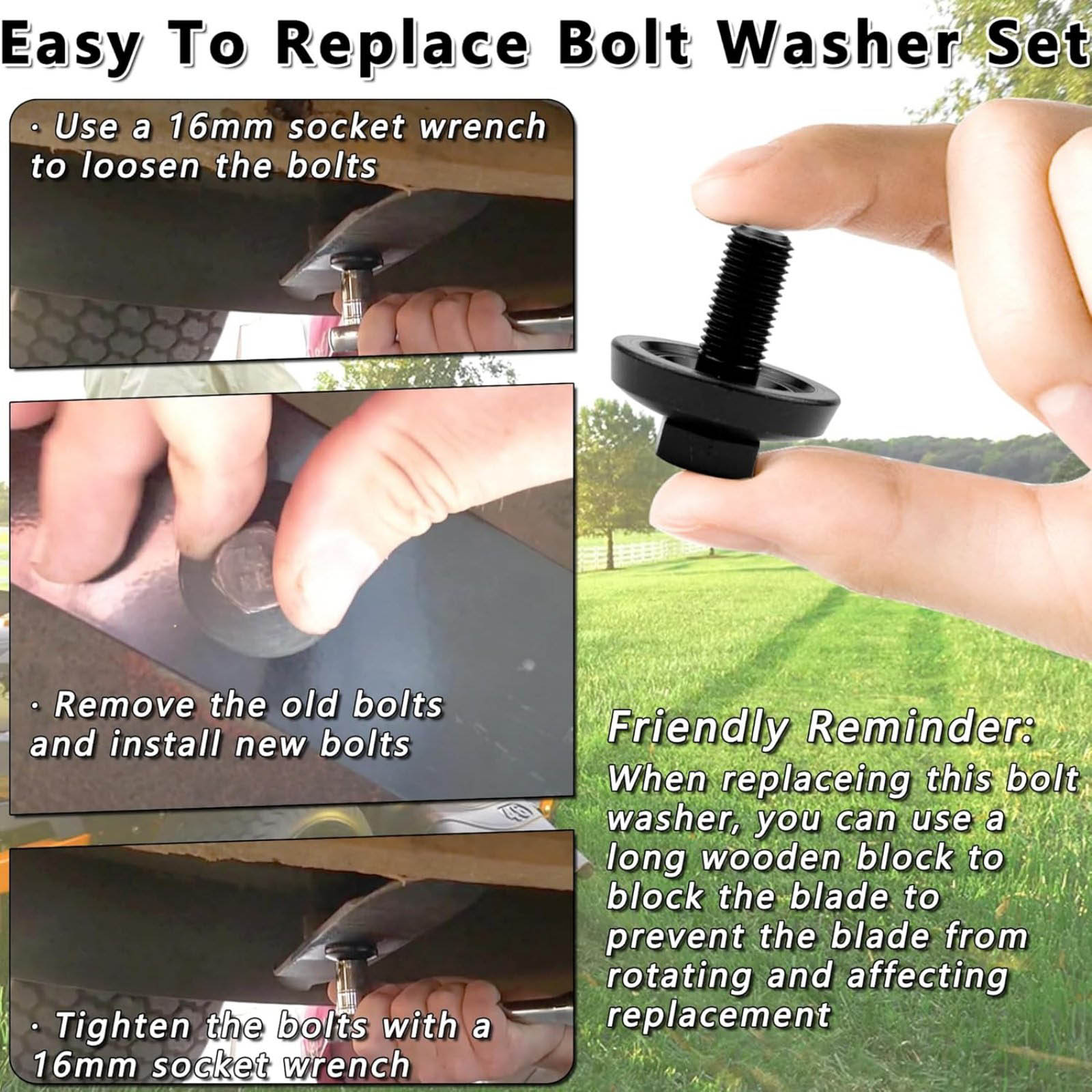 Easy To Replace Bolt Washer Set

· Use a 16mm socket wrench to loosen the bolts

· Remove the old bolts and install new bolts

· Tighten the bolts with a 16mm socket wrench

Friendly Reminder:
When replaceing this bolt washer, you can use a long wooden block to block the blade to prevent the blade from rotating and affecting replacement