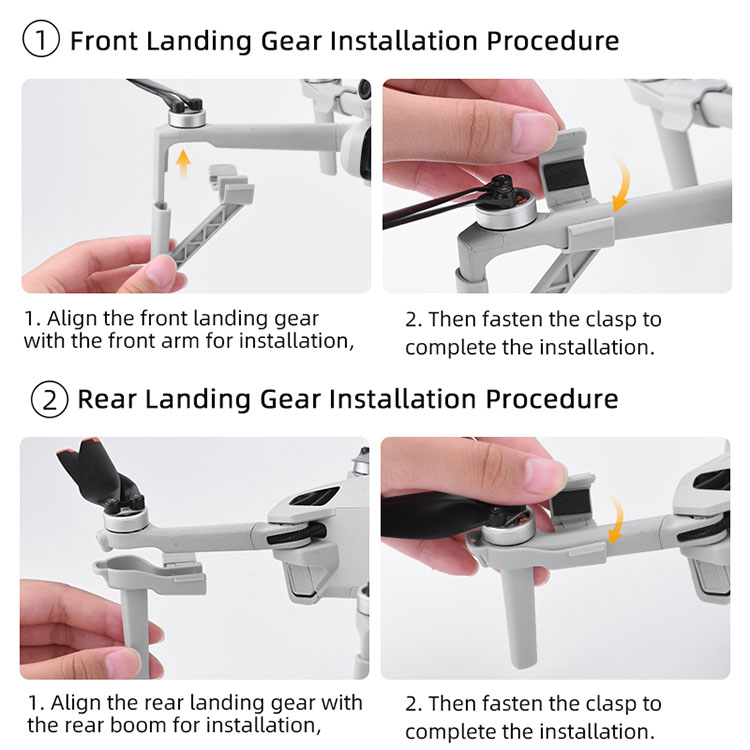 ① Front Landing Gear Installation Procedure

1. Align the front landing gear with the front arm for installation,

2. Then fasten the clasp to complete the installation.

② Rear Landing Gear Installation Procedure

1. Align the rear landing gear with the rear boom for installation,

2. Then fasten the clasp to complete the installation.