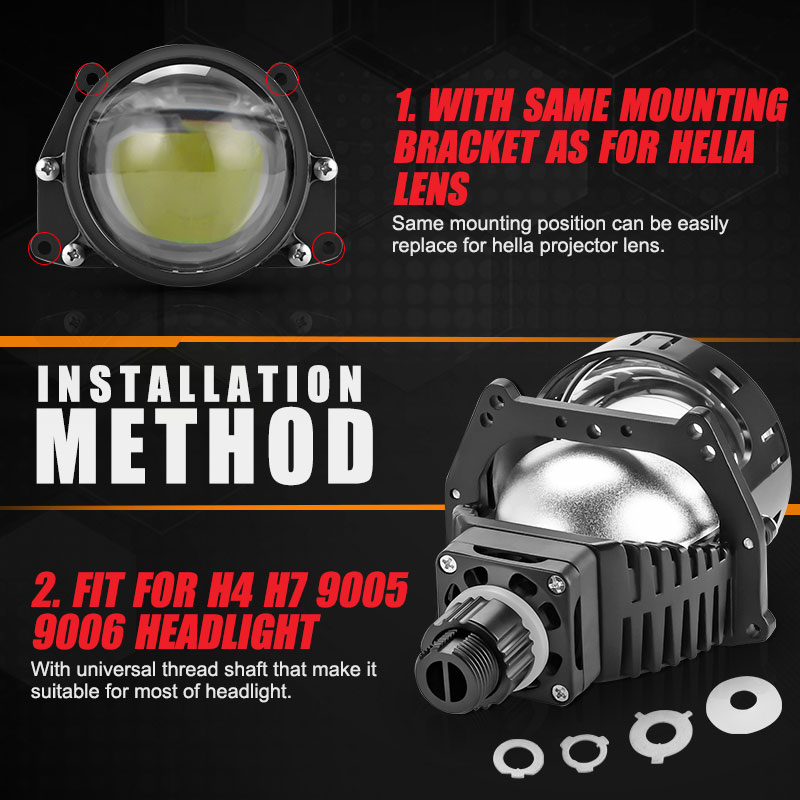 1. WITH SAME MOUNTING BRACKET AS FOR HELIA LENS

Same mounting position can be easily replace for hella projector lens.

INSTALLATION METHOD

2. FIT FOR H4 H7 9005 9006 HEADLIGHT

With universal thread shaft that make it suitable for most of headlight.