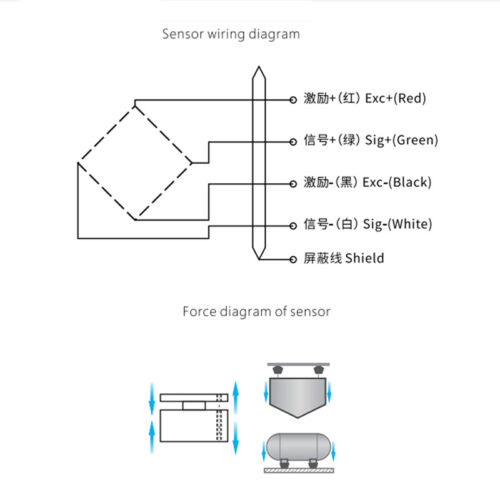 Sensor wiring diagram

激励+(红) Exc+(Red)

信号+(绿) Sig+(Green)

激励-(黑) Exc-(Black)

信号-(白) Sig-(White)

屏蔽线 Shield

Force diagram of sensor