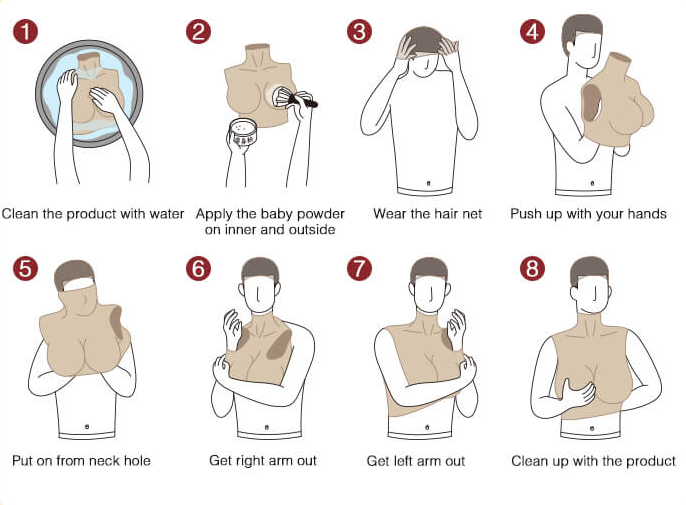 1
Clean the product with water

2
Apply the baby powder on inner and outside

3
Wear the hair net

4
Push up with your hands

5
Put on from neck hole

6
Get right arm out

7
Get left arm out

8
Clean up with the product