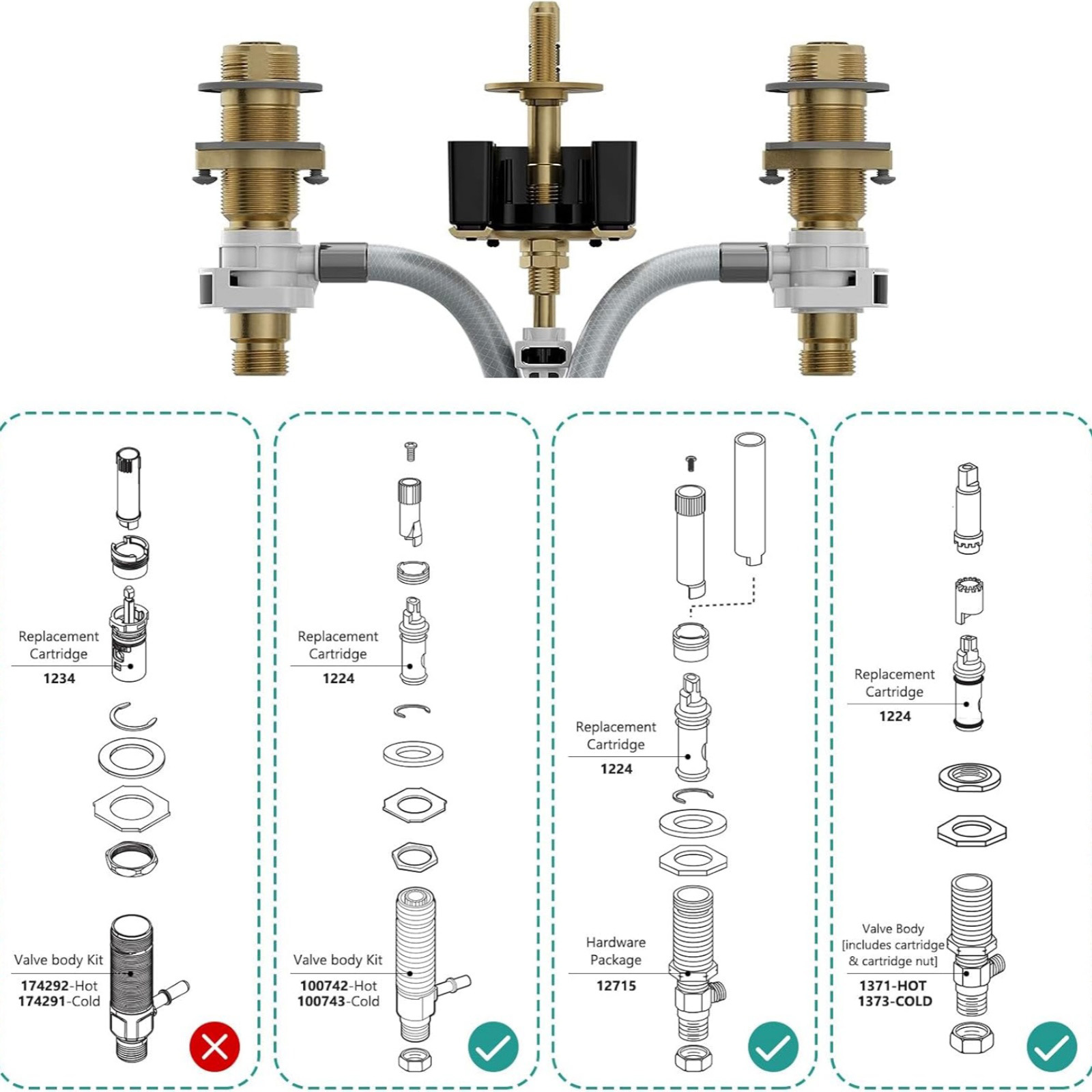 Replacement Cartridge
1234

Valve body Kit
174292-Hot
174291-Cold

Replacement Cartridge
1224

Valve body Kit
100742-Hot
100743-Cold

Replacement Cartridge
1224

Hardware Package
12715

Replacement Cartridge
1224

Valve Body
[includes cartridge & cartridge nut]
1371-HOT
1373-COLD