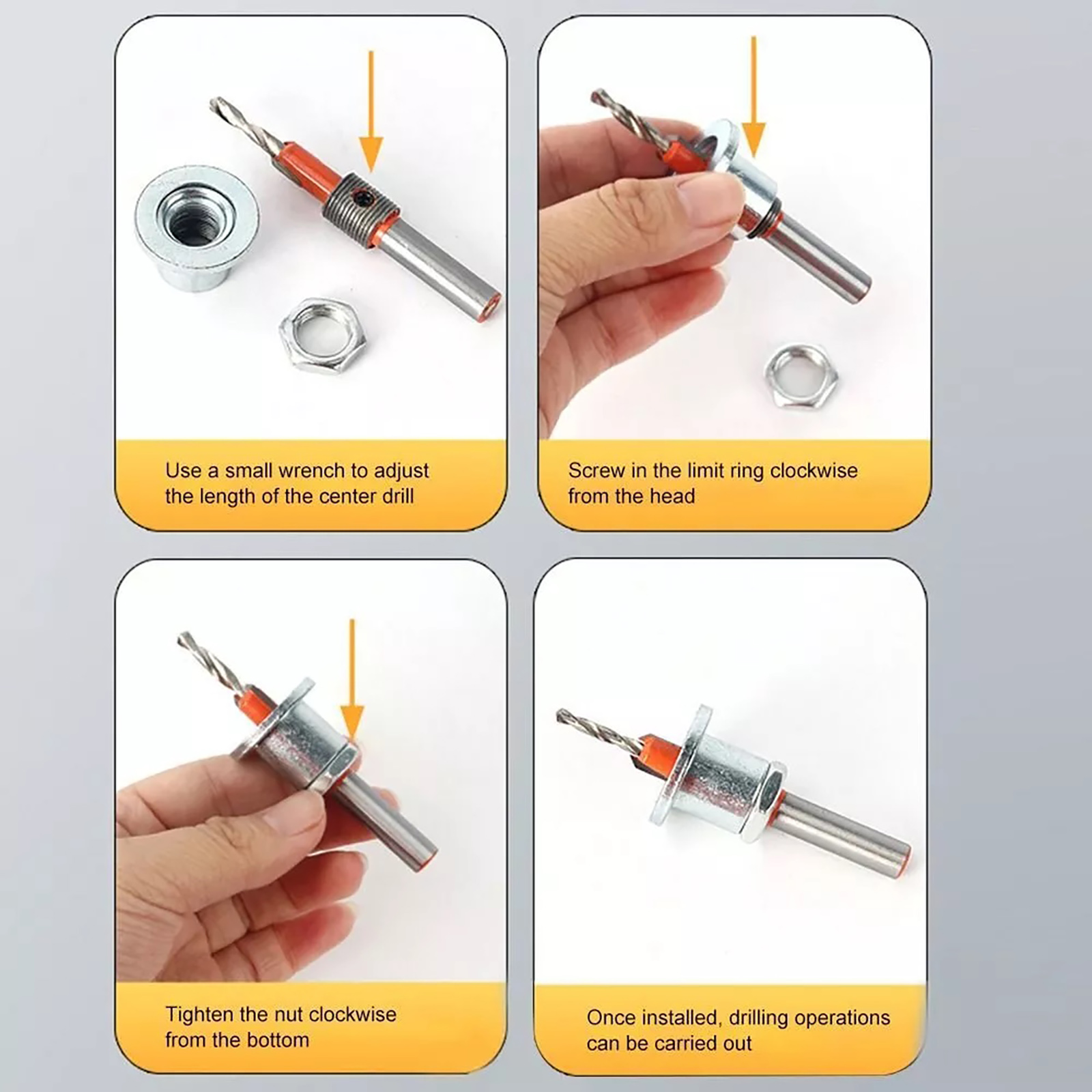 Use a small wrench to adjust the length of the center drill

Screw in the limit ring clockwise from the head

Tighten the nut clockwise from the bottom

Once installed, drilling operations can be carried out