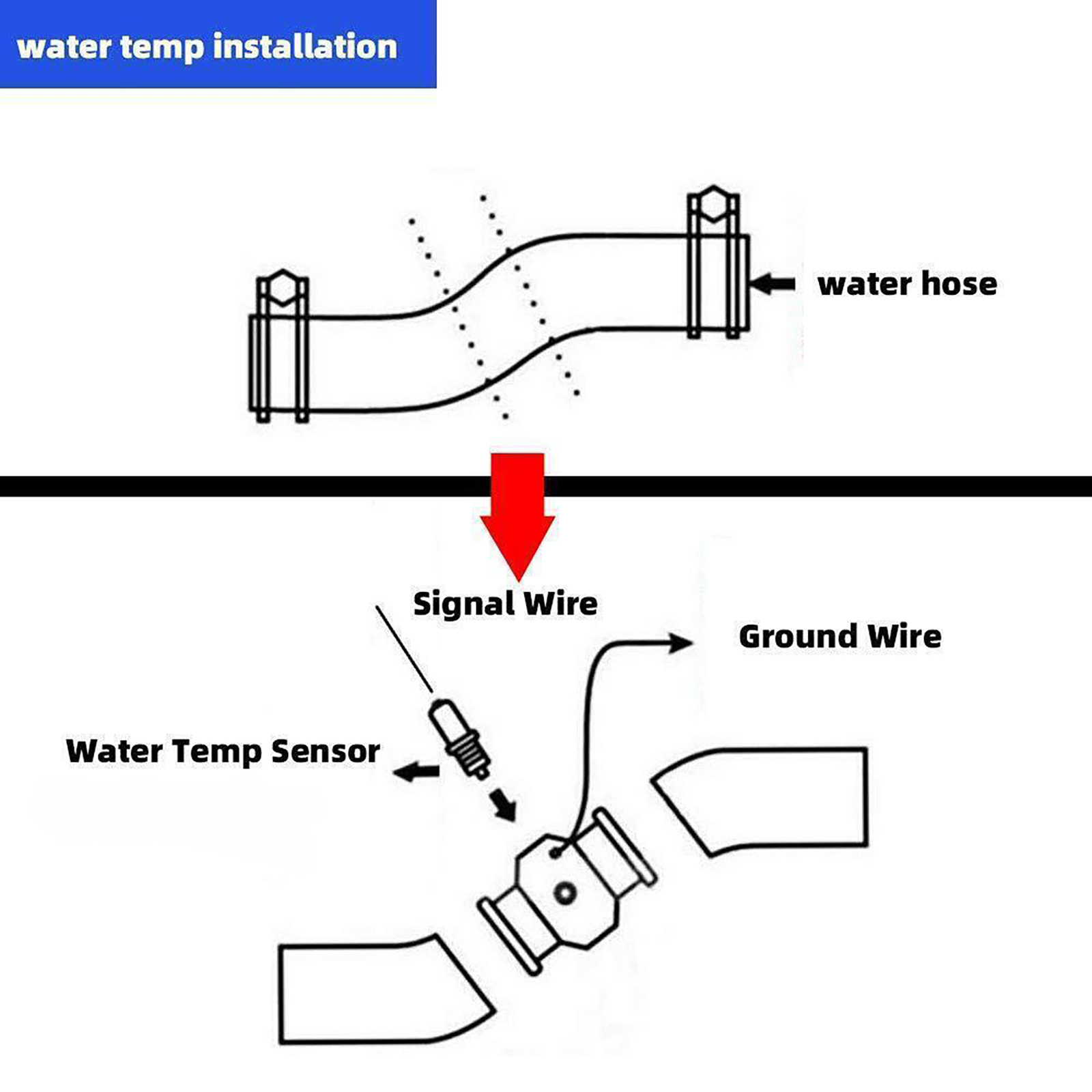 water temp installation

water hose

Signal Wire

Ground Wire

Water Temp Sensor