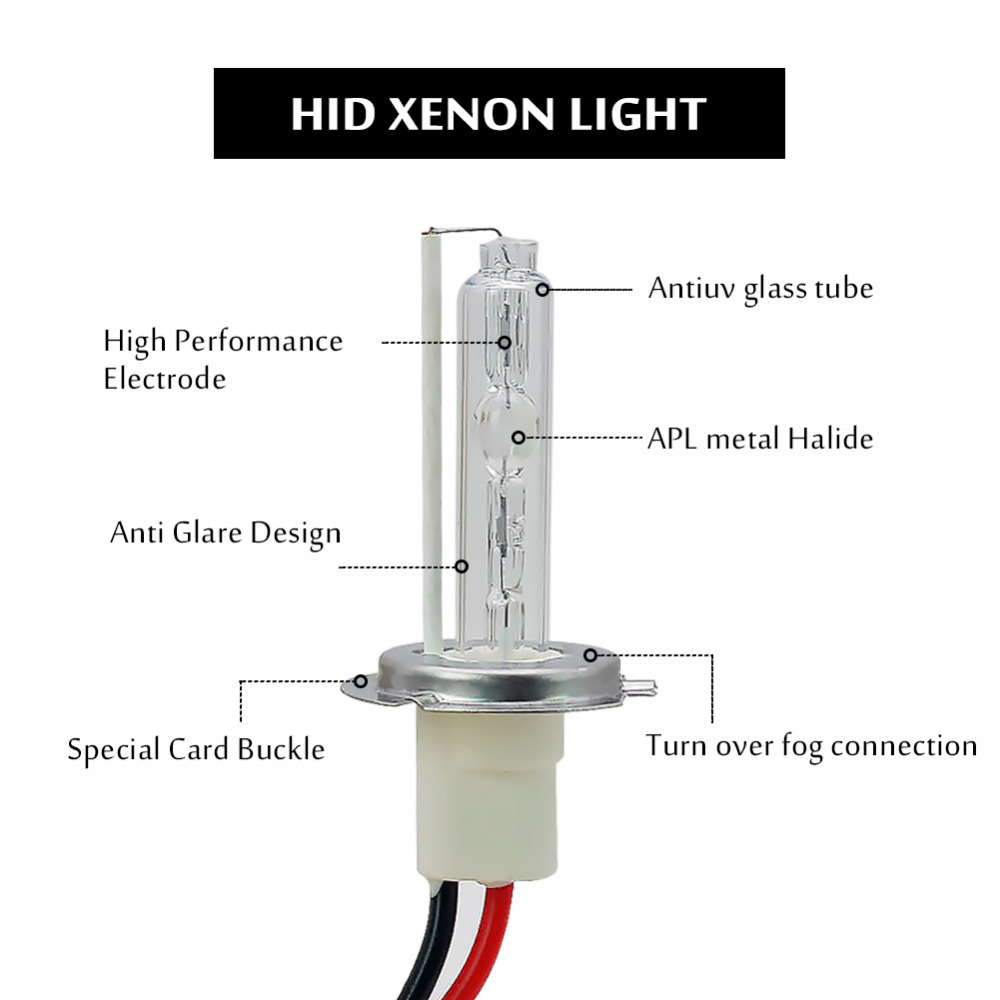 HID XENON LIGHT

Antiuv glass tube

High Performance Electrode

APL metal Halide

Anti Glare Design

Special Card Buckle

Turn over fog connection