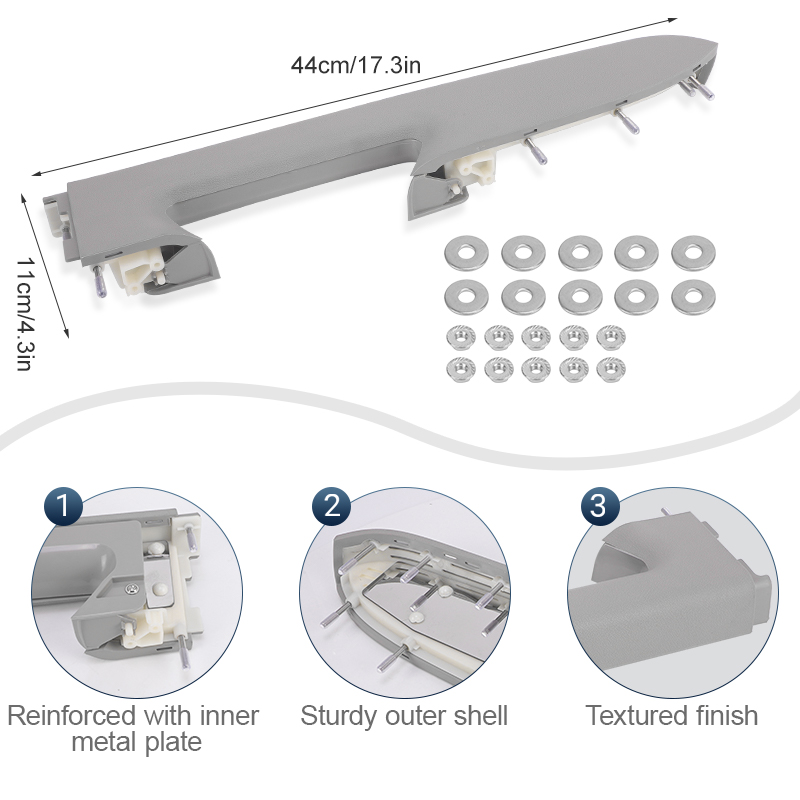 44cm/17.3in

11cm/4.3in

1

Reinforced with inner metal plate

2

Sturdy outer shell

3

Textured finish