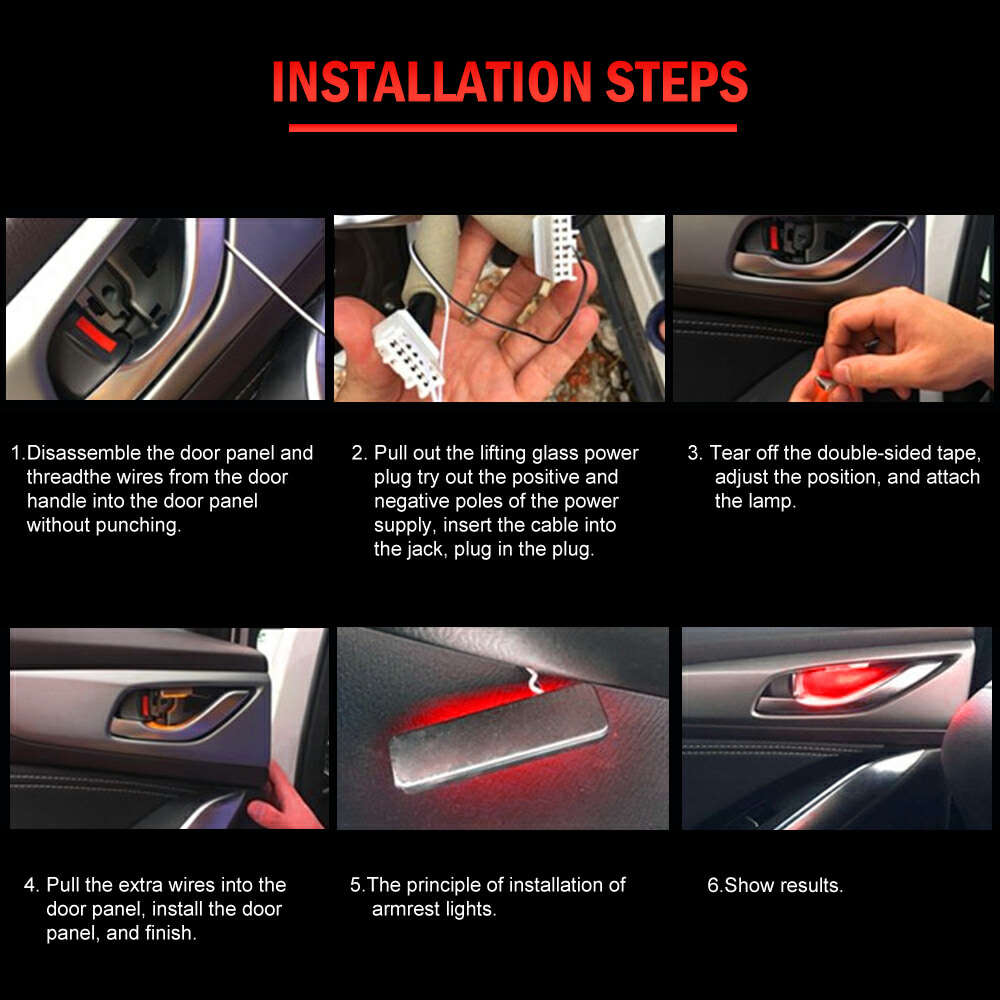 INSTALLATION STEPS

1.Disassemble the door panel and threadthe wires from the door handle into the door panel without punching.

2. Pull out the lifting glass power plug try out the positive and negative poles of the power supply, insert the cable into the jack, plug in the plug.

3. Tear off the double-sided tape, adjust the position, and attach the lamp.

4. Pull the extra wires into the door panel, install the door panel, and finish.

5.The principle of installation of armrest lights.

6.Show results.