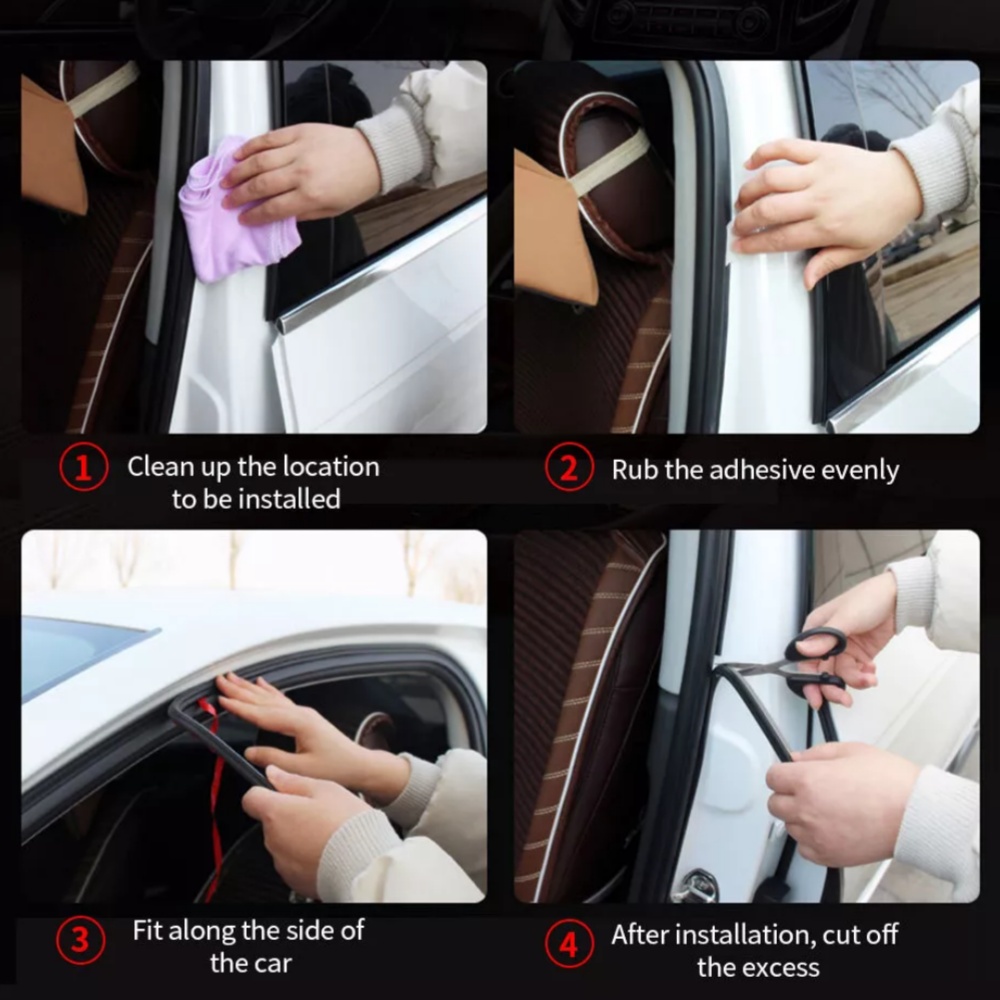 1 Clean up the location to be installed

2 Rub the adhesive evenly

3 Fit along the side of the car

4 After installation, cut off the excess