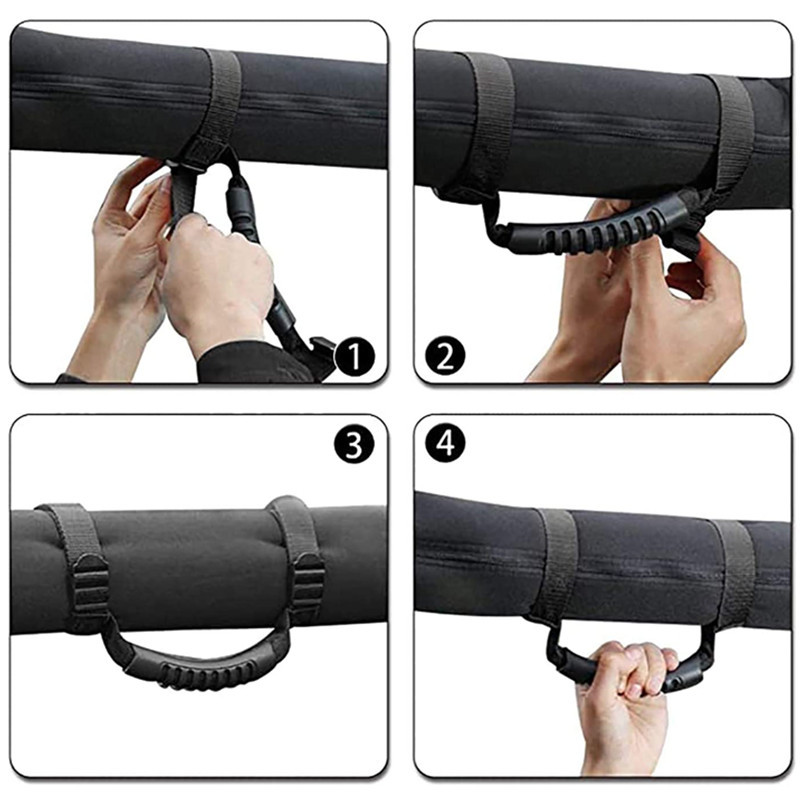 1
2
3
4