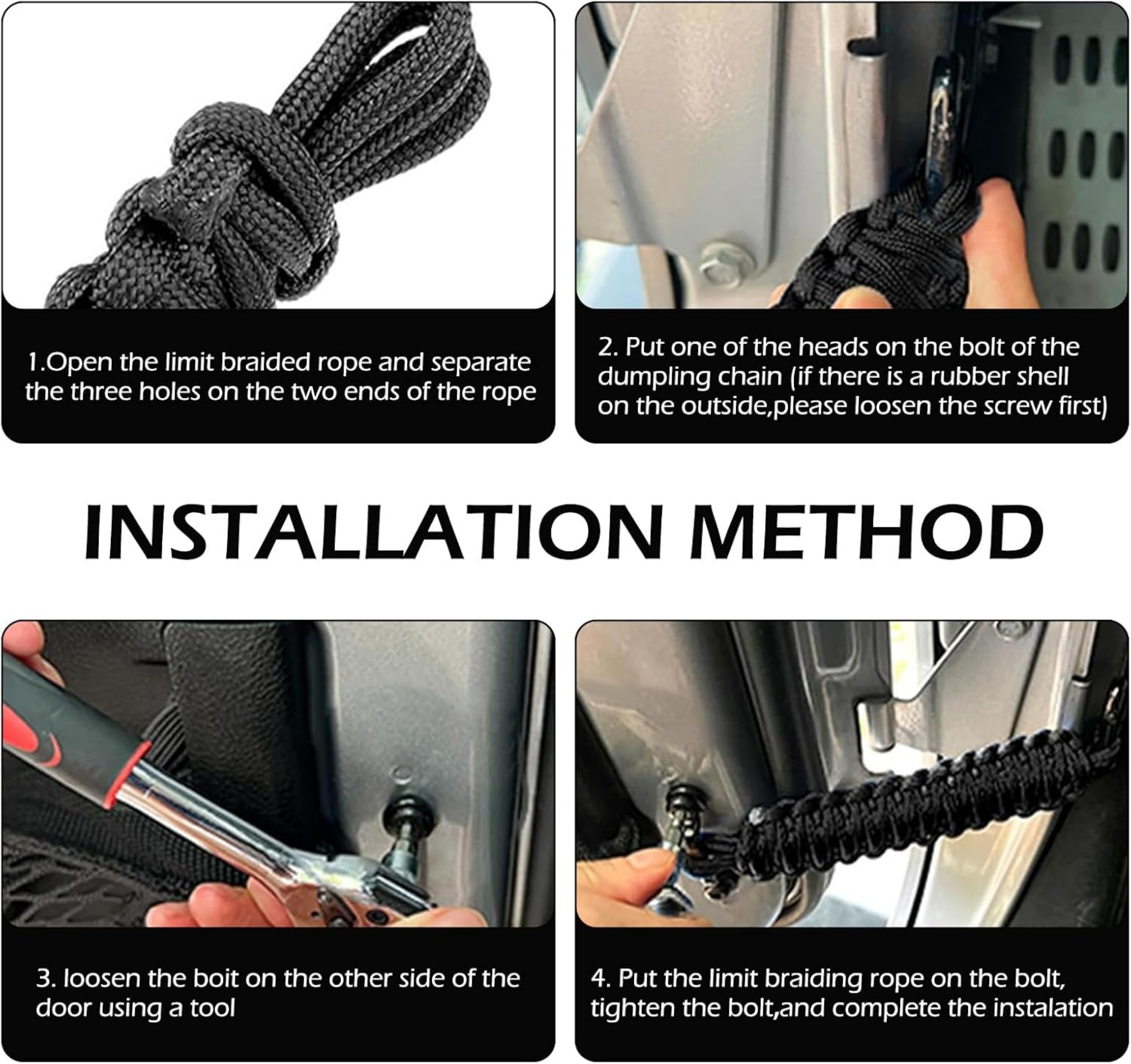 1.Open the limit braided rope and separate the three holes on the two ends of the rope

2. Put one of the heads on the bolt of the dumpling chain (if there is a rubber shell on the outside,please loosen the screw first)

INSTALLATION METHOD

3. loosen the boit on the other side of the door using a tool

4. Put the limit braiding rope on the bolt, tighten the bolt,and complete the instalation