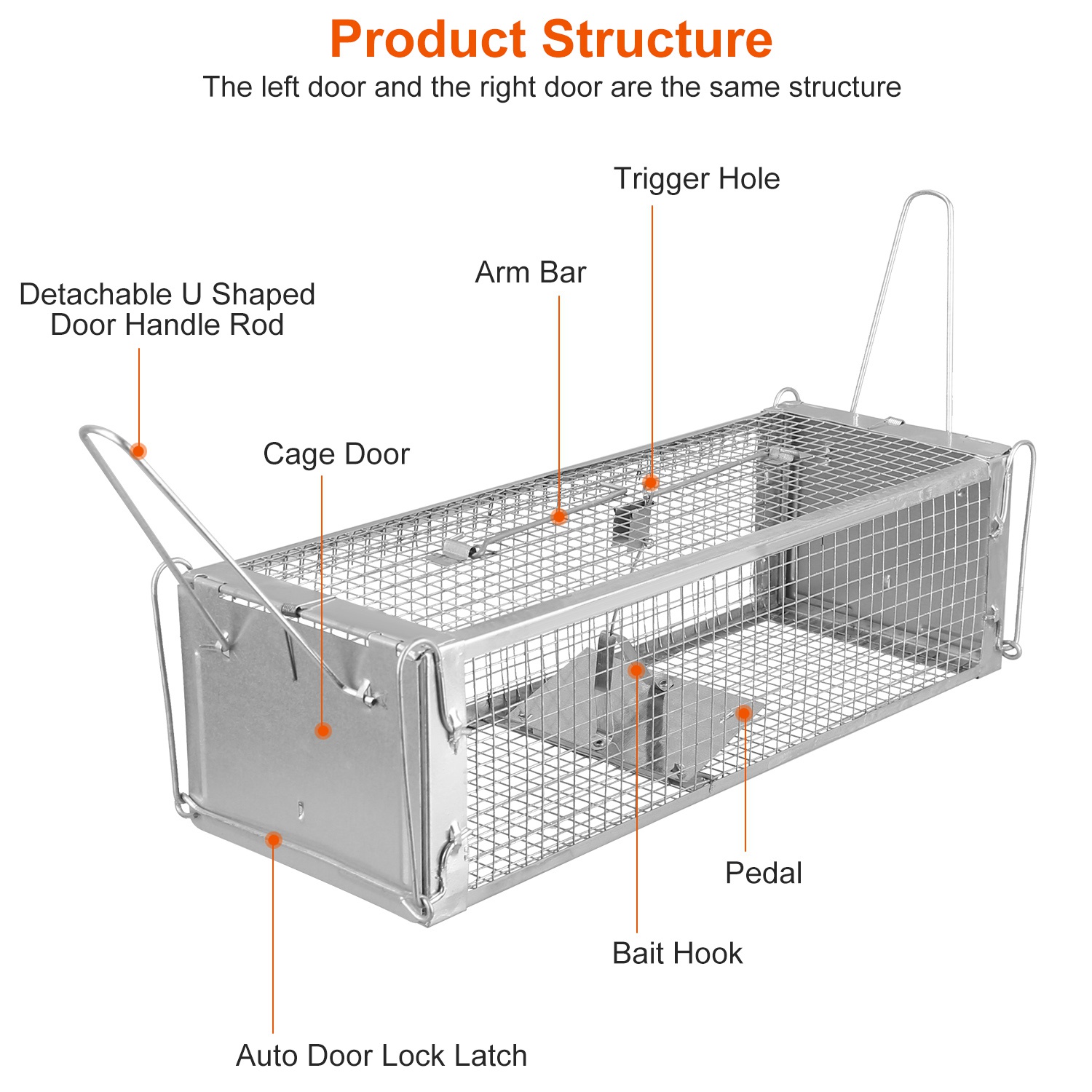 Product Structure

The left door and the right door are the same structure

Trigger Hole

Arm Bar

Detachable U Shaped Door Handle Rod

Cage Door

Pedal

Bait Hook

Auto Door Lock Latch