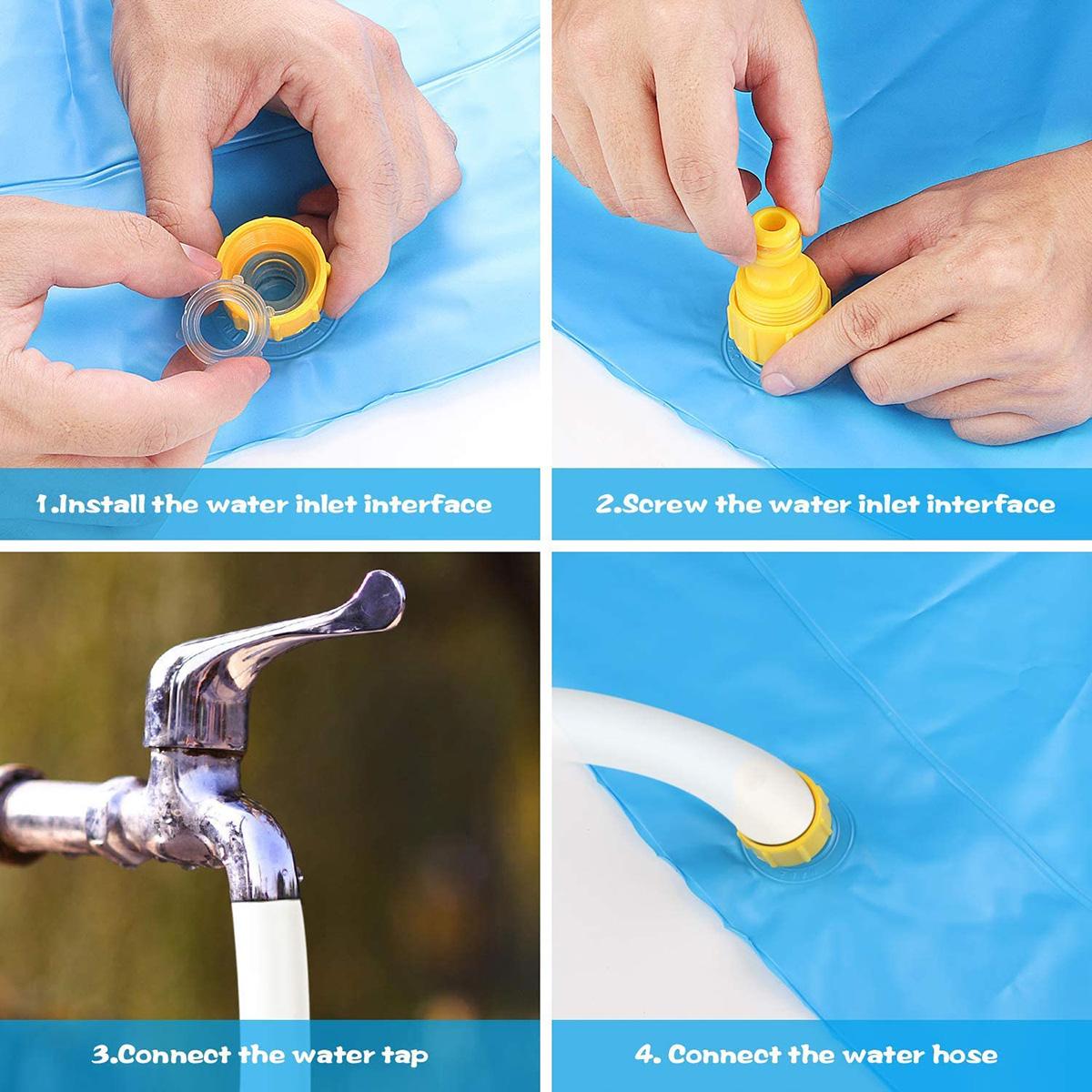 1.Install the water inlet interface

2.Screw the water inlet interface

3.Connect the water tap

4. Connect the water hose