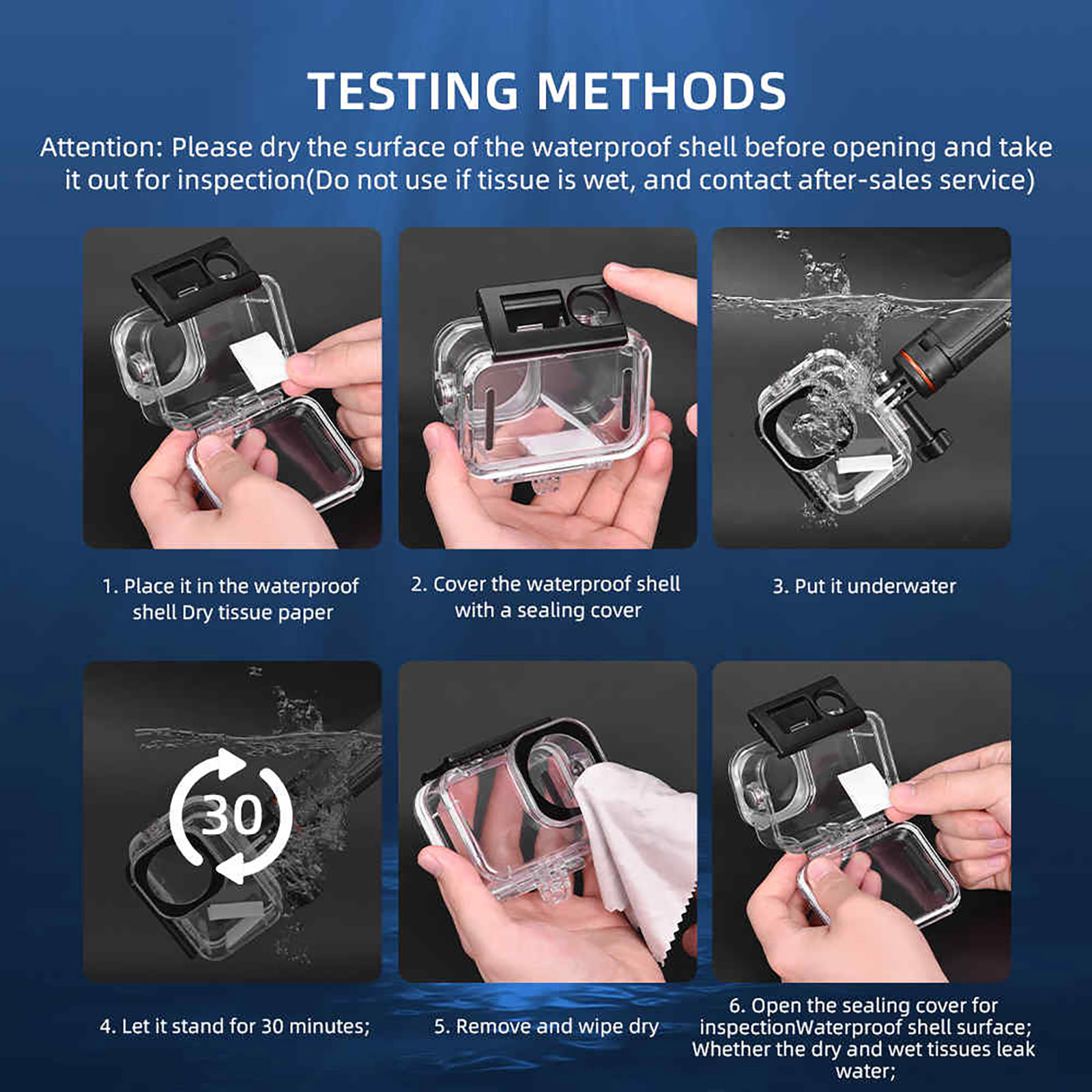 TESTING METHODS

Attention: Please dry the surface of the waterproof shell before opening and take it out for inspection(Do not use if tissue is wet, and contact after-sales service)

1. Place it in the waterproof shell Dry tissue paper

2. Cover the waterproof shell with a sealing cover

3. Put it underwater

30

4. Let it stand for 30 minutes;

5. Remove and wipe dry

6. Open the sealing cover for inspectionWaterproof shell surface; Whether the dry and wet tissues leak water;