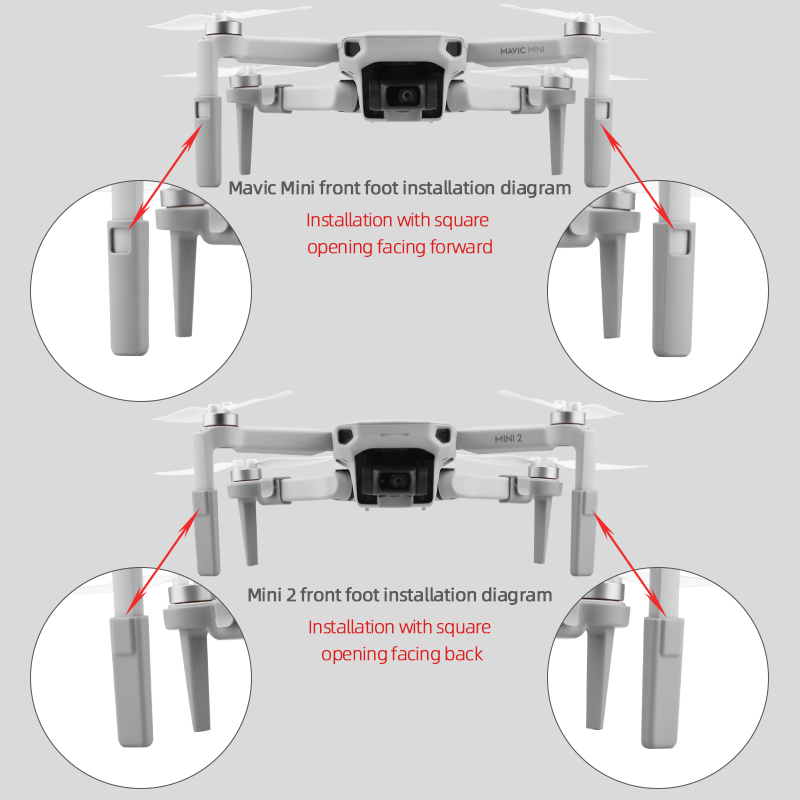 MAVIC MINI

Mavic Mini front foot installation diagram

Installation with square opening facing forward

MINI 2

Mini 2 front foot installation diagram

Installation with square opening facing back