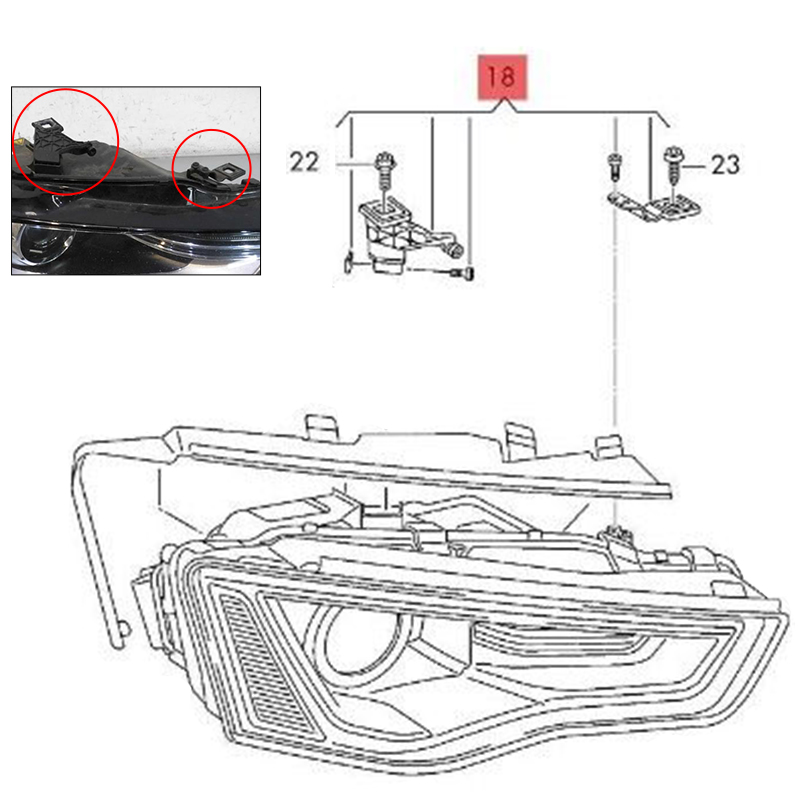 18
22
23