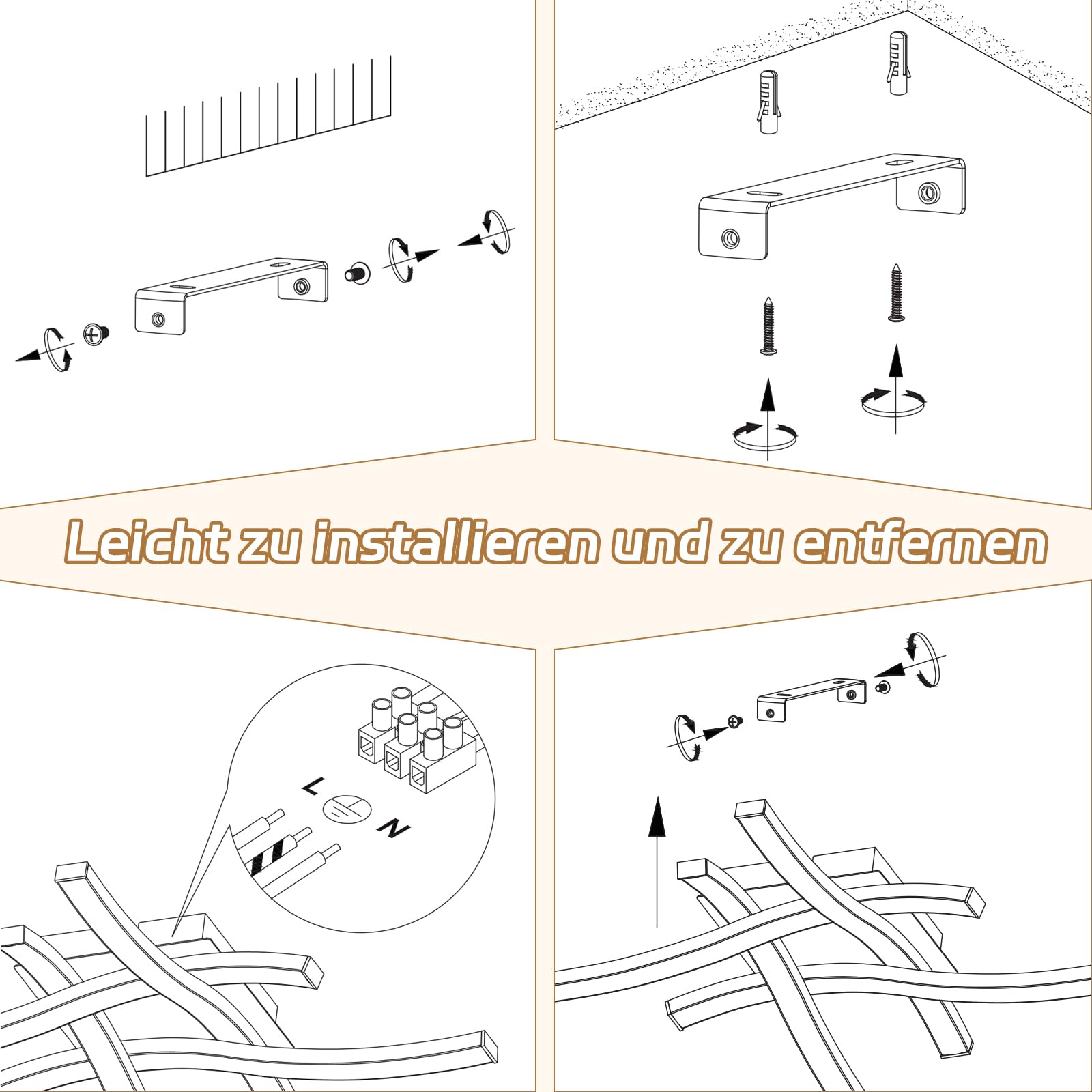 Leicht zu installieren und zu entfernen

L
N