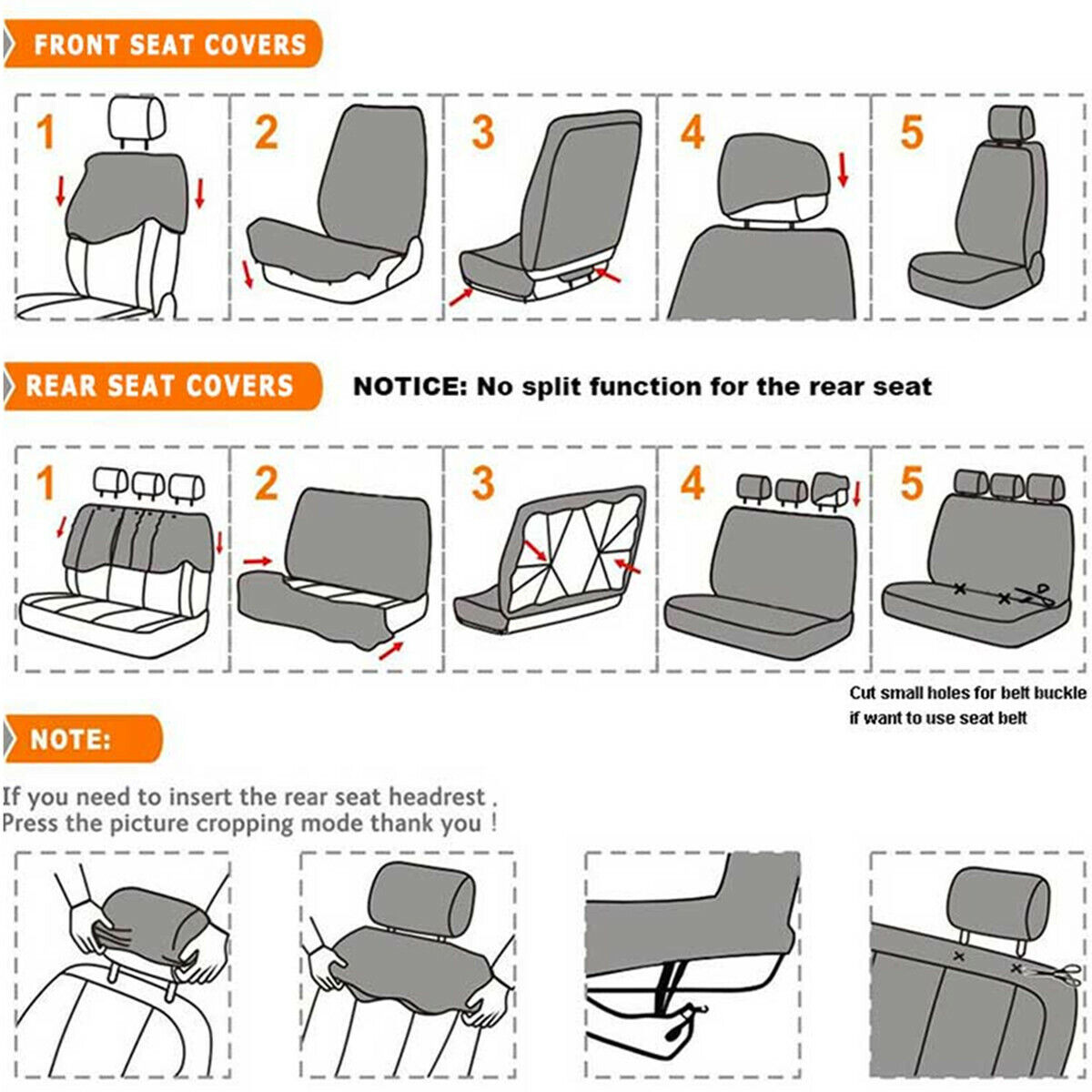 FRONT SEAT COVERS

1

2

3

4

5

REAR SEAT COVERS

NOTICE: No split function for the rear seat

1

2

3

4

5

Cut small holes for belt buckle if want to use seat belt

NOTE:

If you need to insert the rear seat headrest .
Press the picture cropping mode thank you !