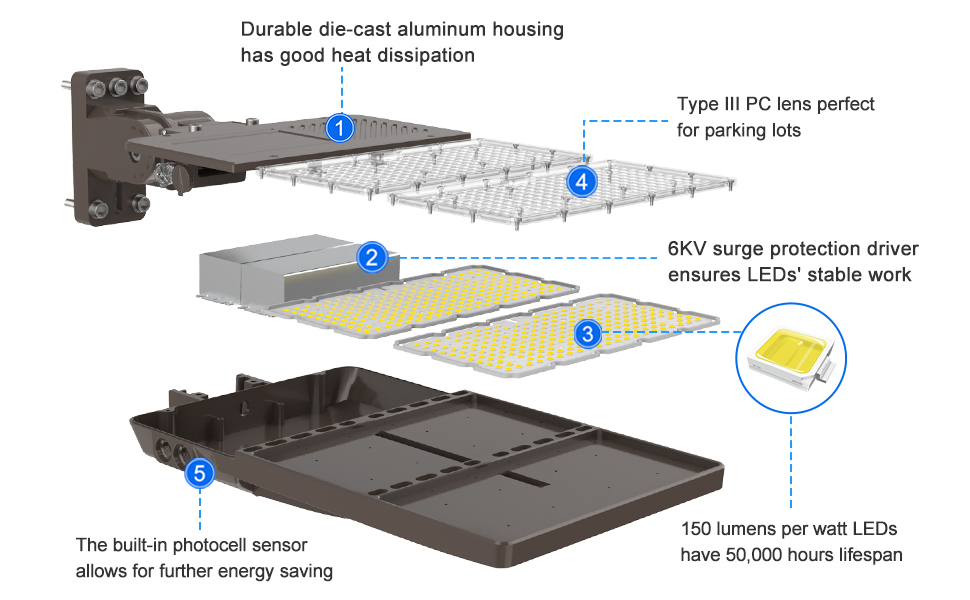 Durable die-cast aluminum housing has good heat dissipation

1

Type III PC lens perfect for parking lots

4

2

6KV surge protection driver ensures LEDs' stable work

3

5

The built-in photocell sensor allows for further energy saving

150 lumens per watt LEDs have 50,000 hours lifespan