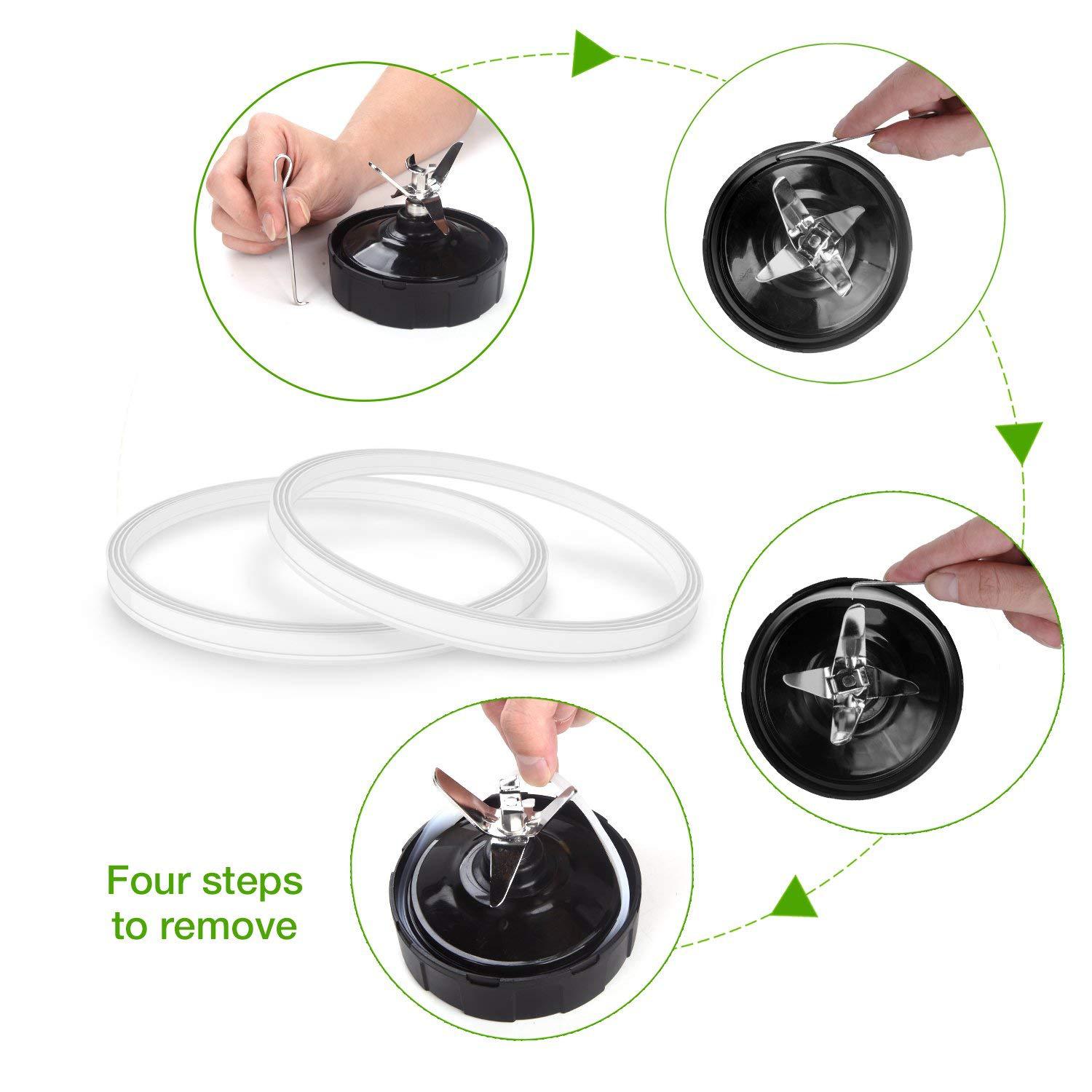 Four steps to remove