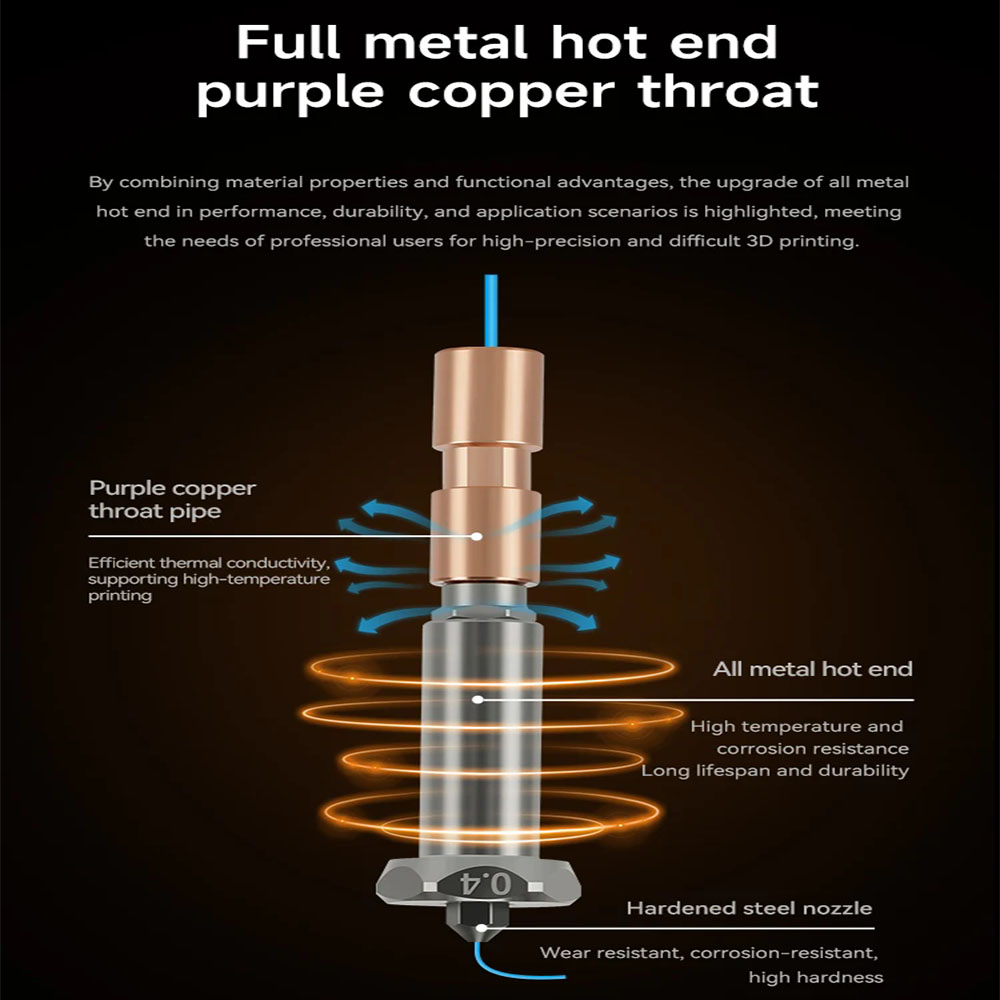 Full metal hot end
purple copper throat

By combining material properties and functional advantages, the upgrade of all metal hot end in performance, durability, and application scenarios is highlighted, meeting the needs of professional users for high-precision and difficult 3D printing.

Purple copper throat pipe

Efficient thermal conductivity, supporting high-temperature printing

All metal hot end

High temperature and corrosion resistance
Long lifespan and durability

0.4

Hardened steel nozzle

Wear resistant, corrosion-resistant, high hardness