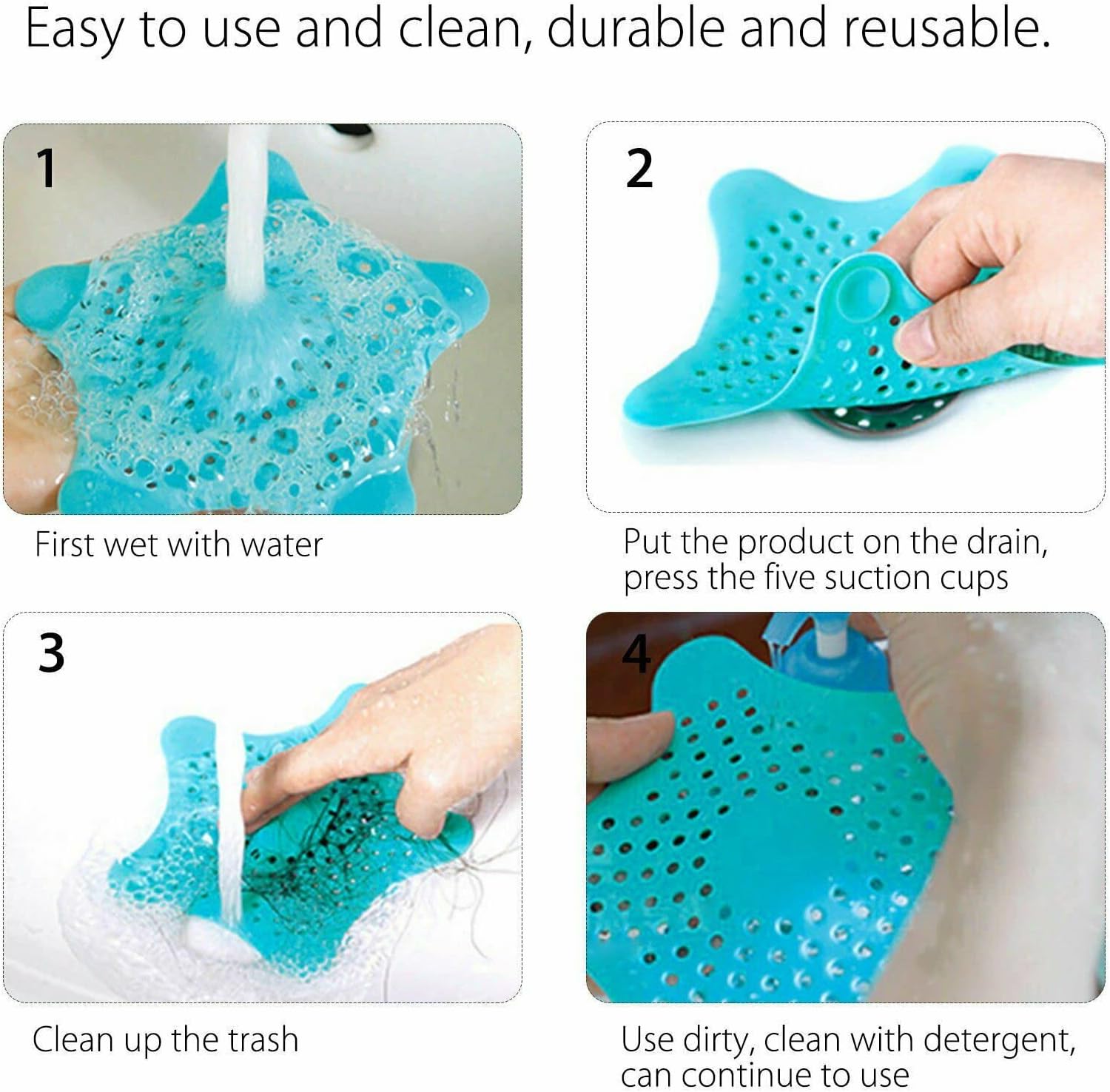 Easy to use and clean, durable and reusable.

1

First wet with water

2

Put the product on the drain, press the five suction cups

3

Clean up the trash

4

Use dirty, clean with detergent, can continue to use