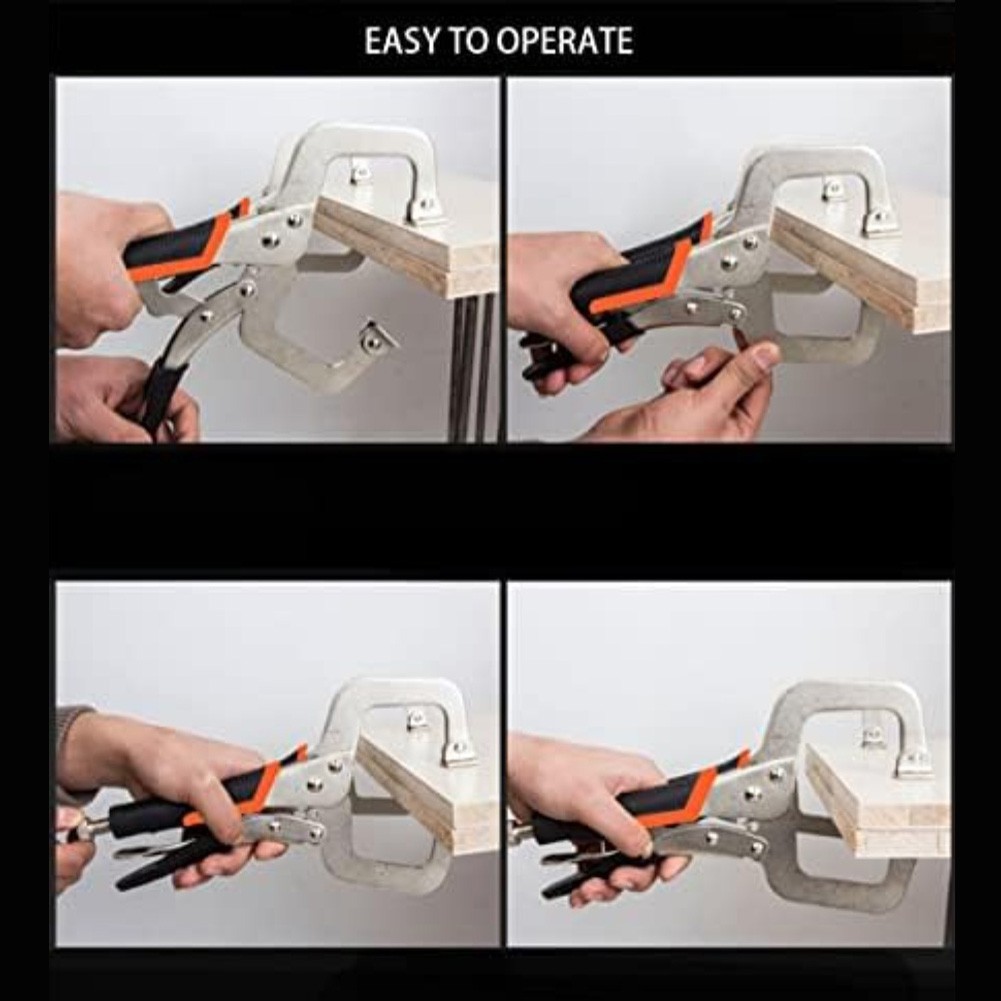 EASY TO OPERATE