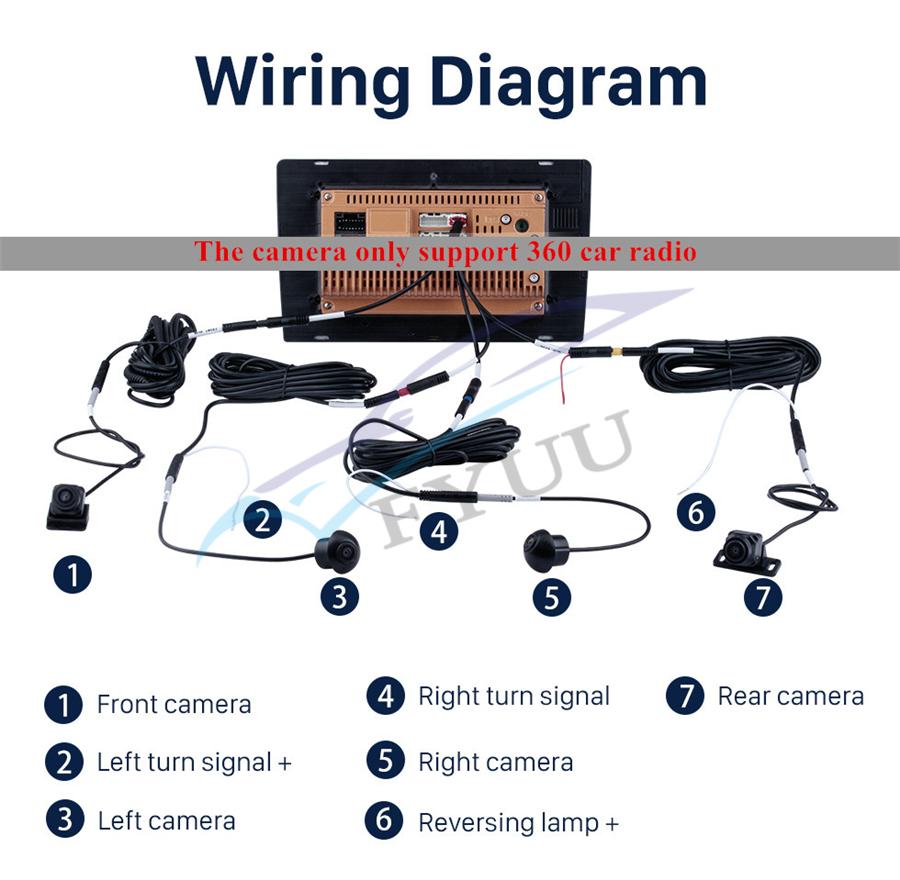 Wiring Diagram

The camera only support 360 car radio

FYUU

1
2
3
4
5
6
7

1 Front camera
2 Left turn signal +
3 Left camera

4 Right turn signal
5 Right camera
6 Reversing lamp +

7 Rear camera