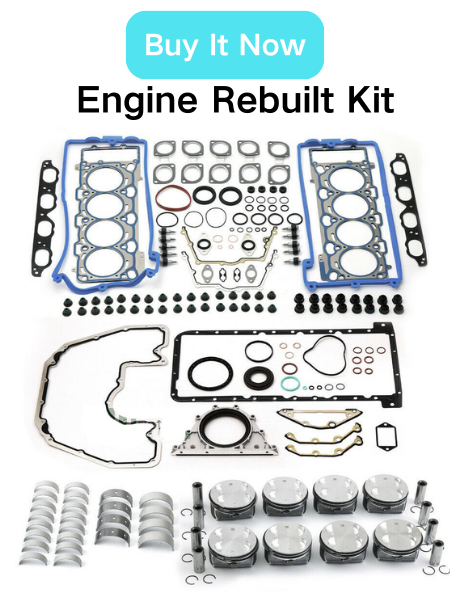 Buy It Now

Engine Rebuilt Kit