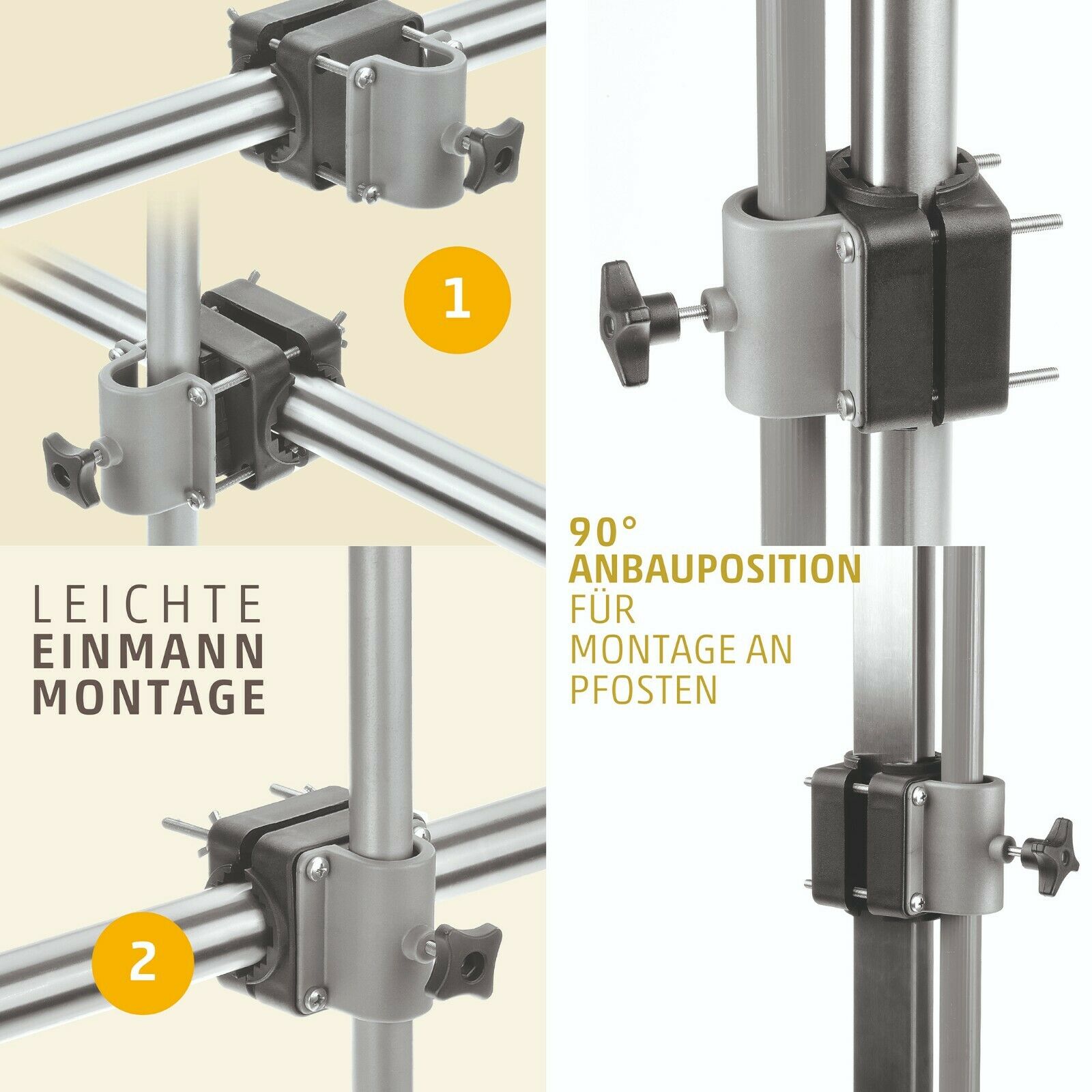 1

LEICHTE
EINMANN
MONTAGE

2

90°
ANBAUPOSITION
FÜR
MONTAGE AN
PFOSTEN