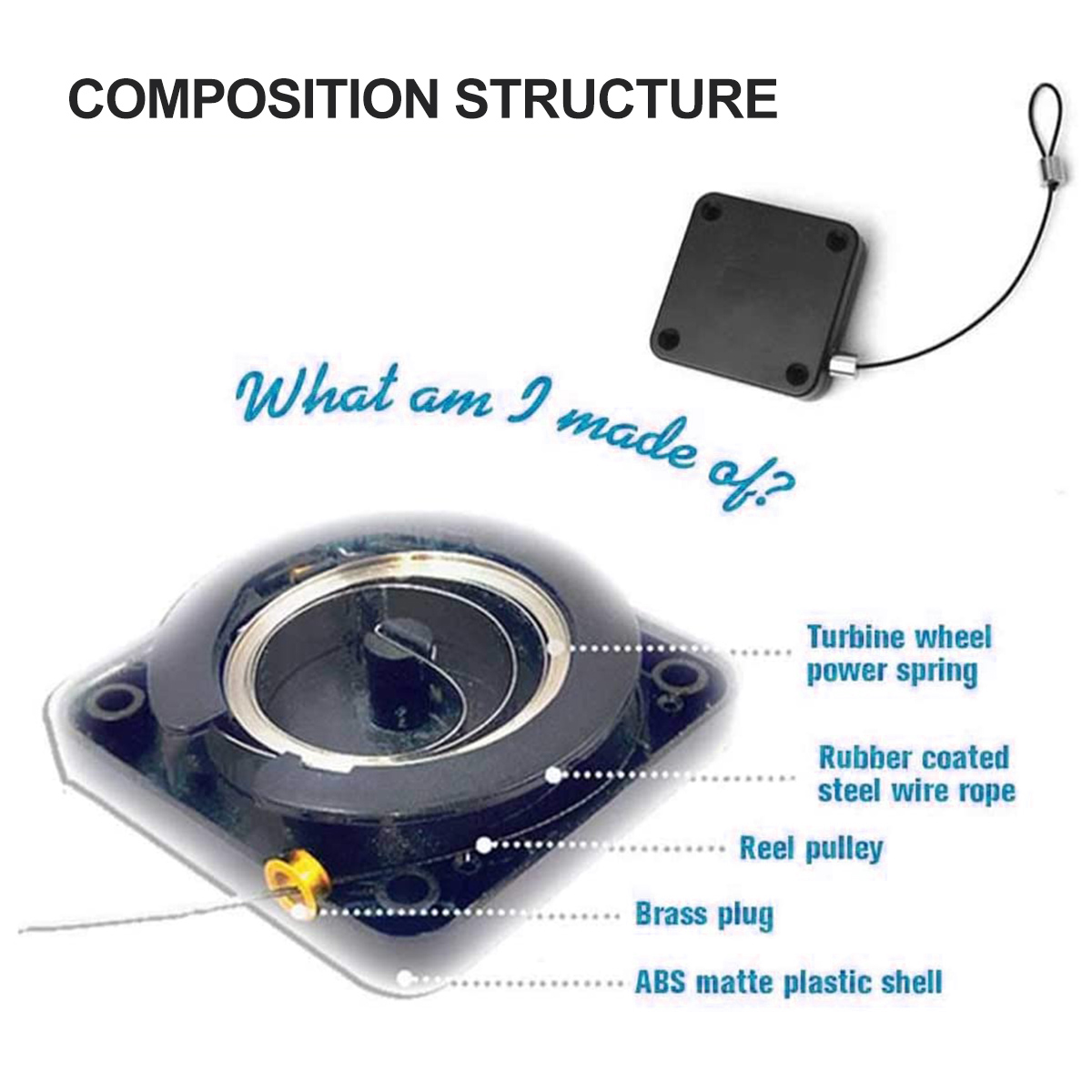 COMPOSITION STRUCTURE

What am I made of?

Turbine wheel power spring

Rubber coated steel wire rope

Reel pulley

Brass plug

ABS matte plastic shell