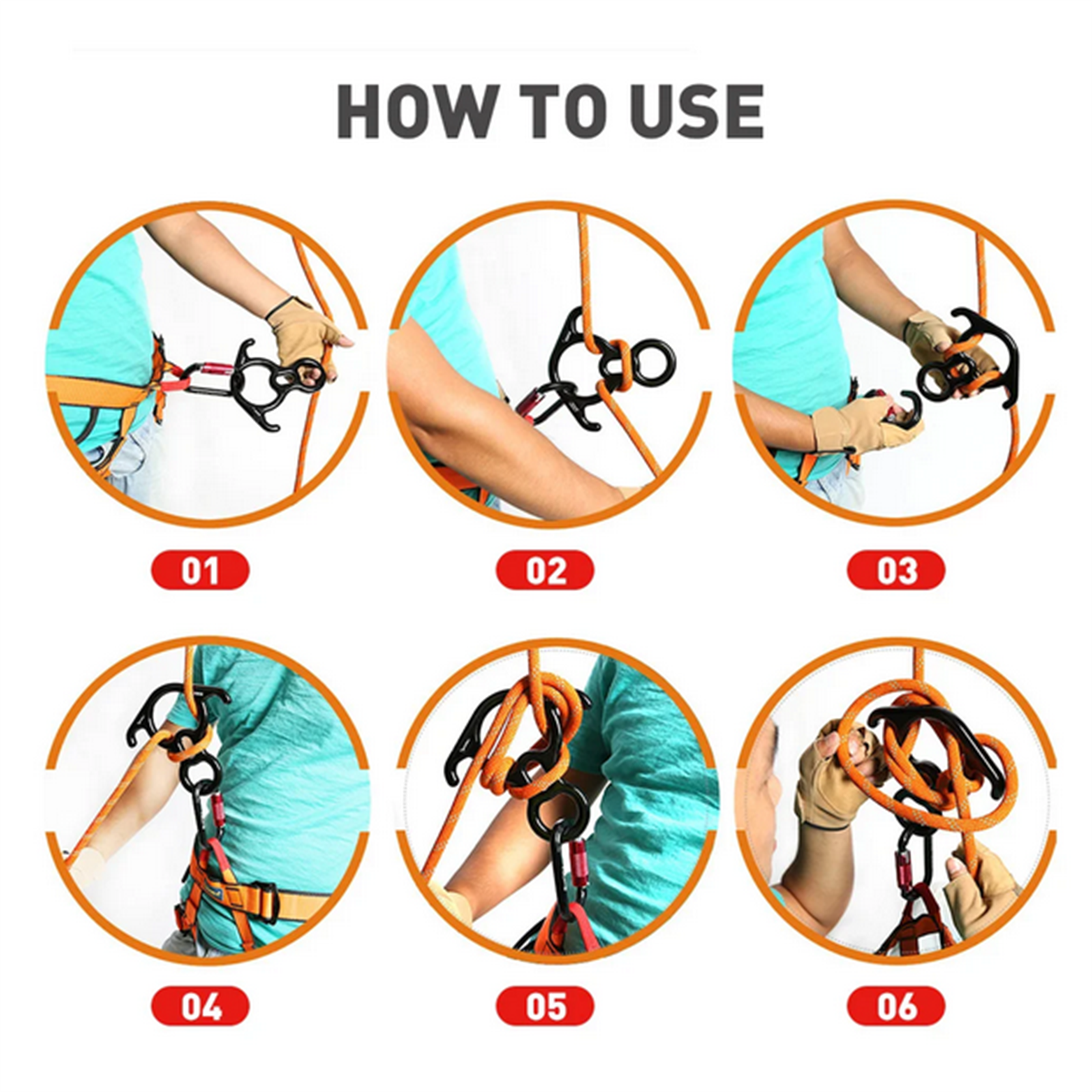 HOW TO USE

01

02

03

04

05

06