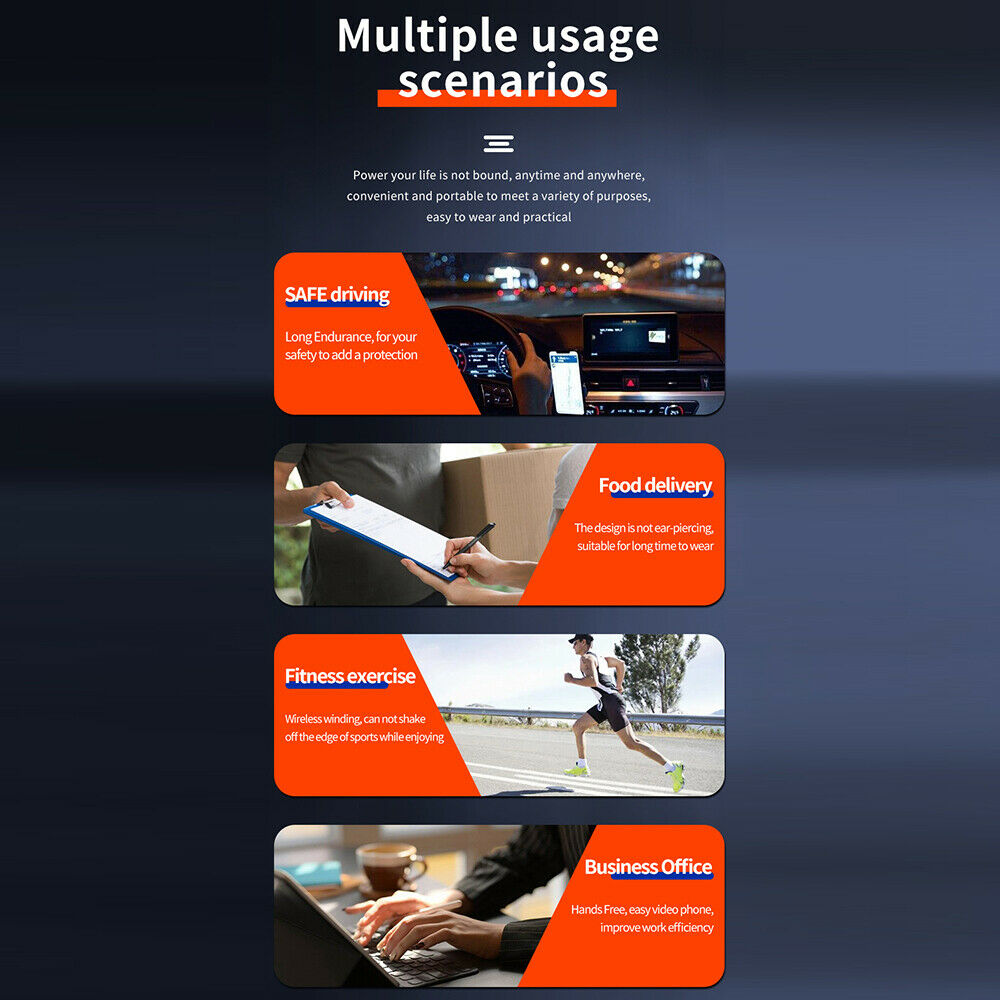 Multiple usage scenarios

Power your life is not bound, anytime and anywhere, convenient and portable to meet a variety of purposes, easy to wear and practical

SAFE driving

Long Endurance, for your safety to add a protection

Food delivery

The design is not ear-piercing, suitable for long time to wear

Fitness exercise

Wireless winding, can not shake off the edge of sports while enjoying

Business Office

Hands Free, easy video phone, improve work efficiency