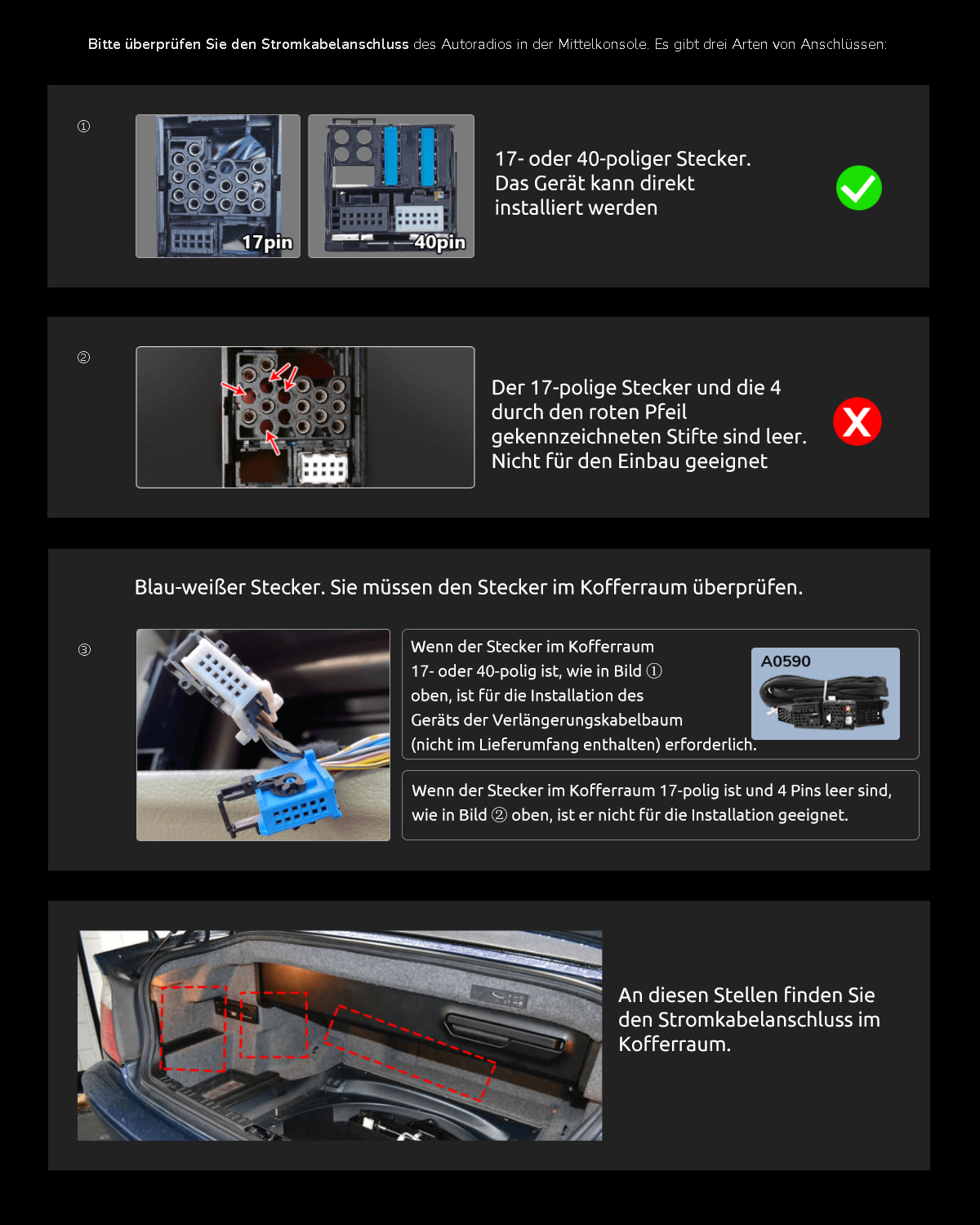 Bitte überprüfen Sie den Stromkabelanschluss des Autoradios in der Mittelkonsole. Es gibt drei Arten von Anschlüssen:

①

17pin

40pin

17- oder 40-poliger Stecker. Das Gerät kann direkt installiert werden

②

Der 17-polige Stecker und die 4 durch den roten Pfeil gekennzeichneten Stifte sind leer. Nicht für den Einbau geeignet

Blau-weißer Stecker. Sie müssen den Stecker im Kofferraum überprüfen.

③

Wenn der Stecker im Kofferraum 17- oder 40-polig ist, wie in Bild ① oben, ist für die Installation des Geräts der Verlängerungskabelbaum (nicht im Lieferumfang enthalten) erforderlich.

A0590

Wenn der Stecker im Kofferraum 17-polig ist und 4 Pins leer sind, wie in Bild ② oben, ist er nicht für die Installation geeignet.

An diesen Stellen finden Sie den Stromkabelanschluss im Kofferraum.