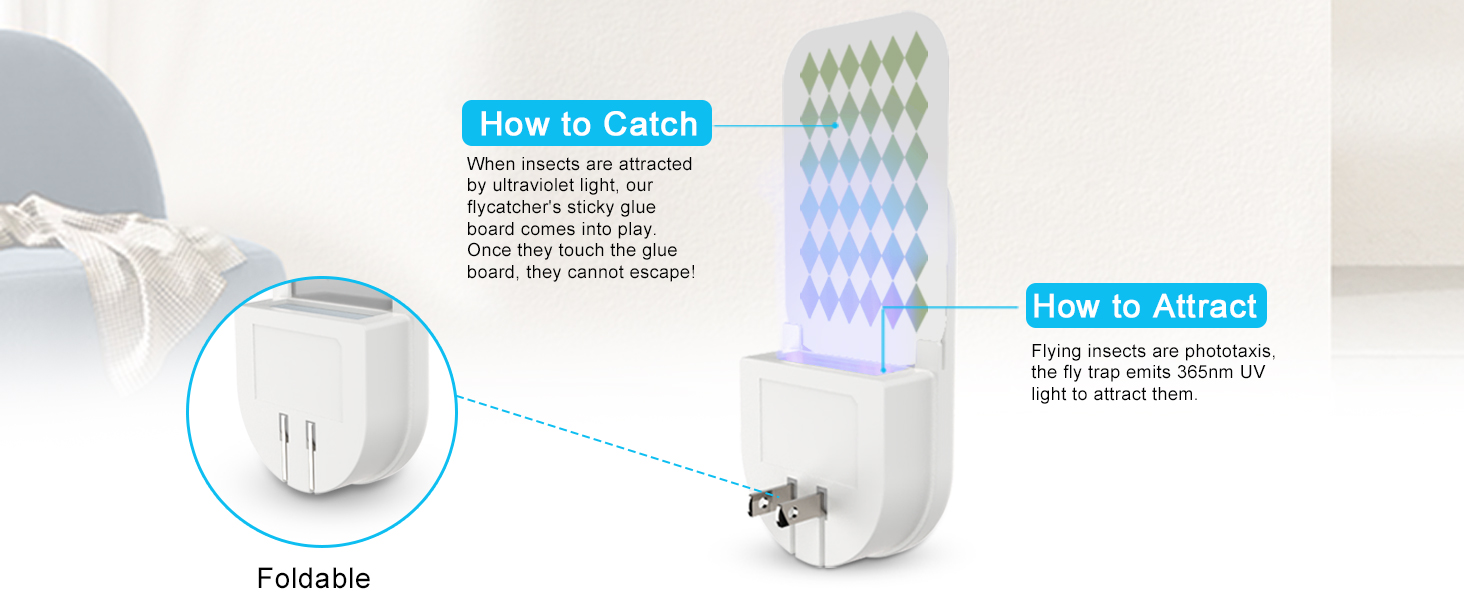 How to Catch

When insects are attracted by ultraviolet light, our flycatcher's sticky glue board comes into play. Once they touch the glue board, they cannot escape!

How to Attract

Flying insects are phototaxis, the fly trap emits 365nm UV light to attract them.

Foldable