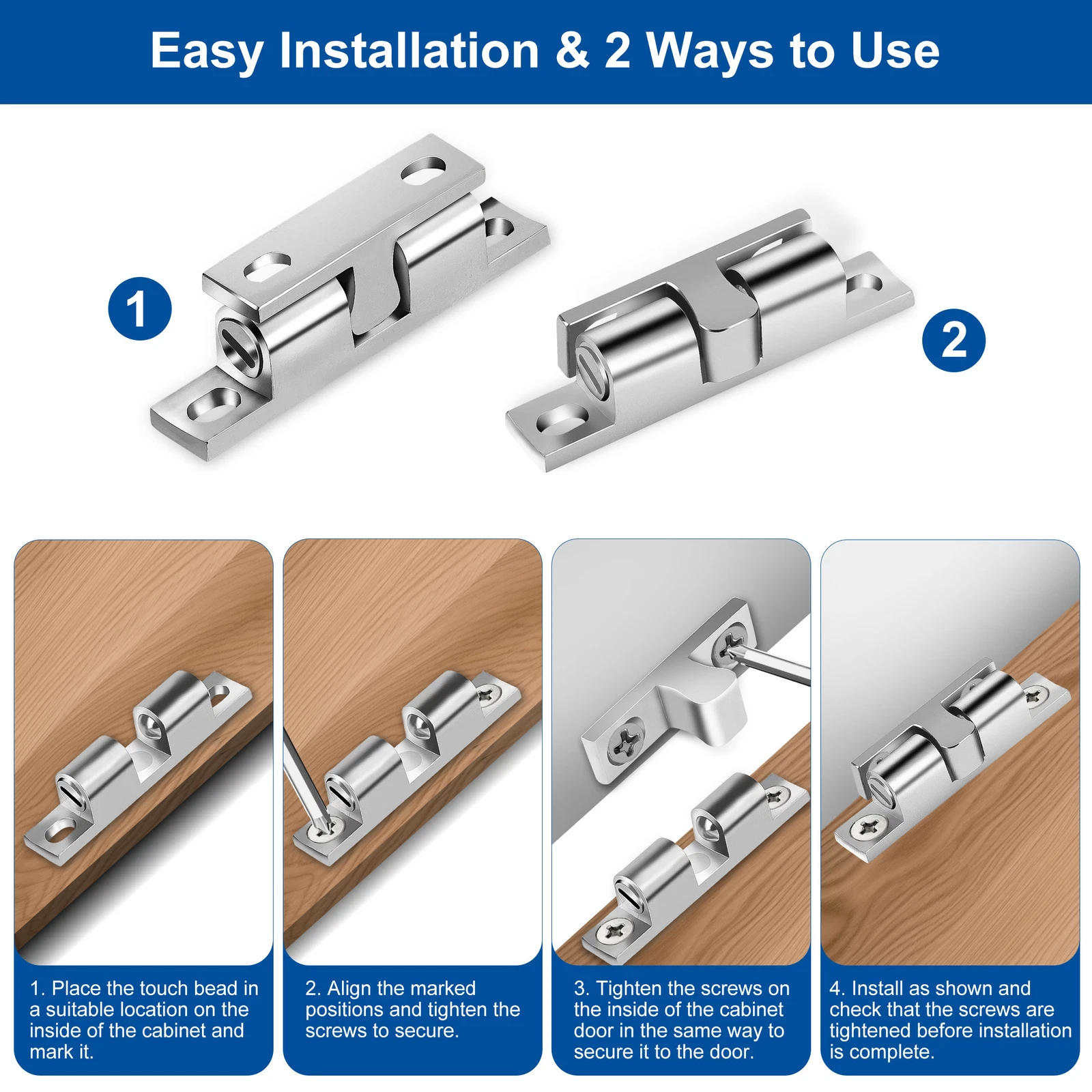 Easy Installation & 2 Ways to Use

1

2

1. Place the touch bead in a suitable location on the inside of the cabinet and mark it.

2. Align the marked positions and tighten the screws to secure.

3. Tighten the screws on the inside of the cabinet door in the same way to secure it to the door.

4. Install as shown and check that the screws are tightened before installation is complete.