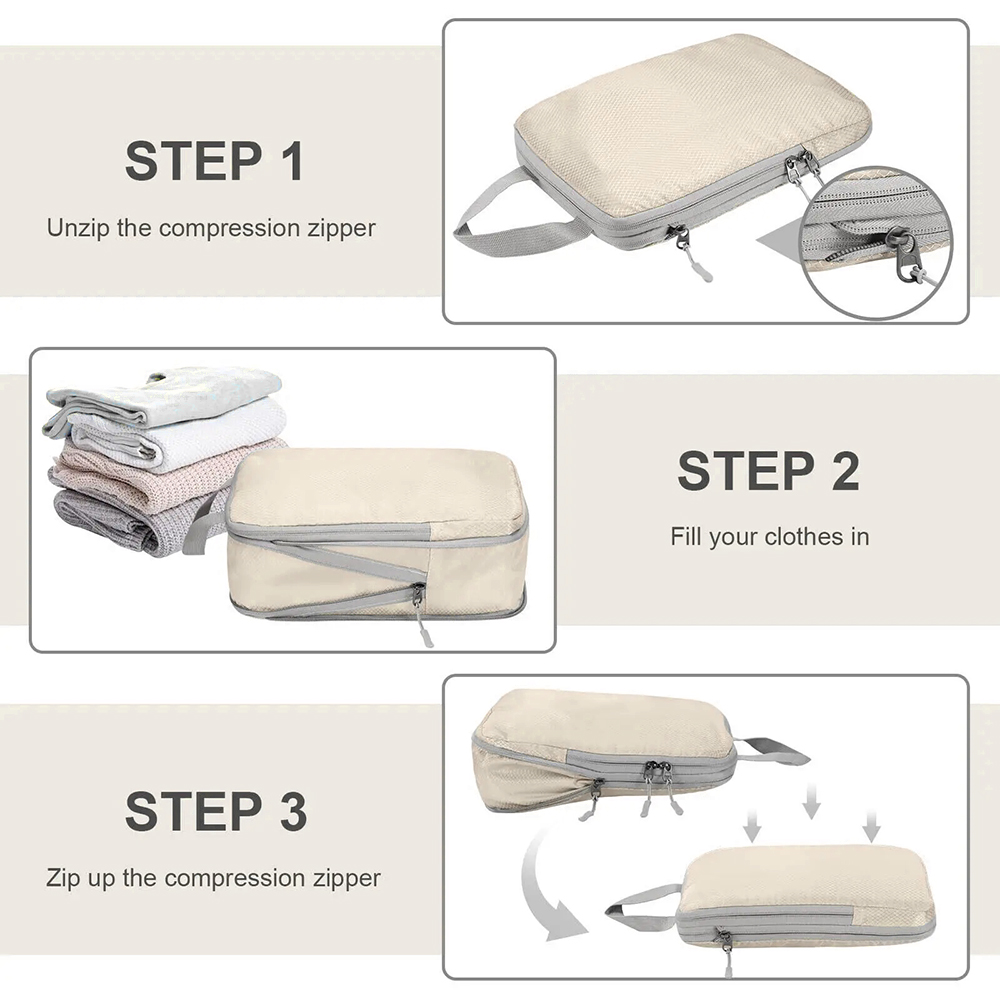 STEP 1

Unzip the compression zipper

STEP 2

Fill your clothes in

STEP 3

Zip up the compression zipper